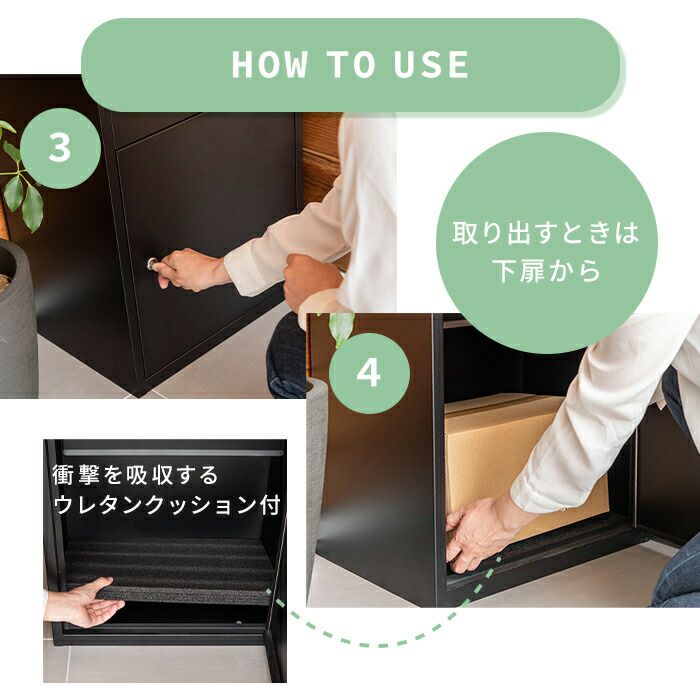 HOW TO USE

3

取り出すときは
下扉から

4

衝撃を吸収する
ウレタンクッション付