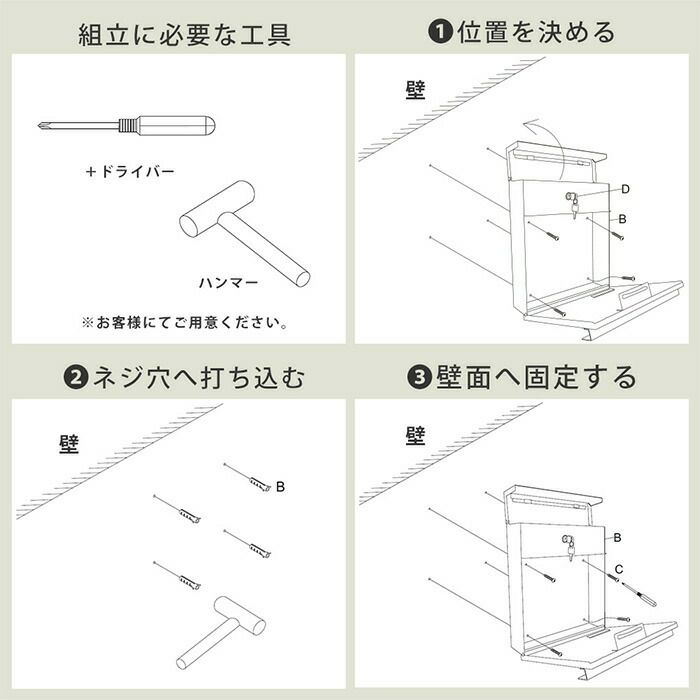 組立に必要な工具

＋ドライバー

ハンマー

※お客様にてご用意ください。

❶位置を決める

壁

D

B

❷ネジ穴へ打ち込む

壁

B

❸壁面へ固定する

壁

B

C