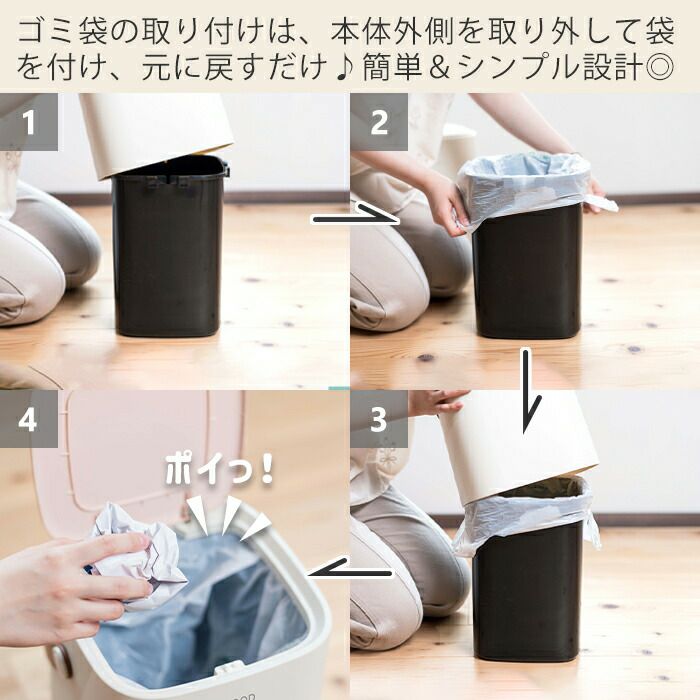 ゴミ袋の取り付けは、本体外側を取り外して袋を付け、元に戻すだけ♪簡単＆シンプル設計◎

1

2

4

ポイっ！

3