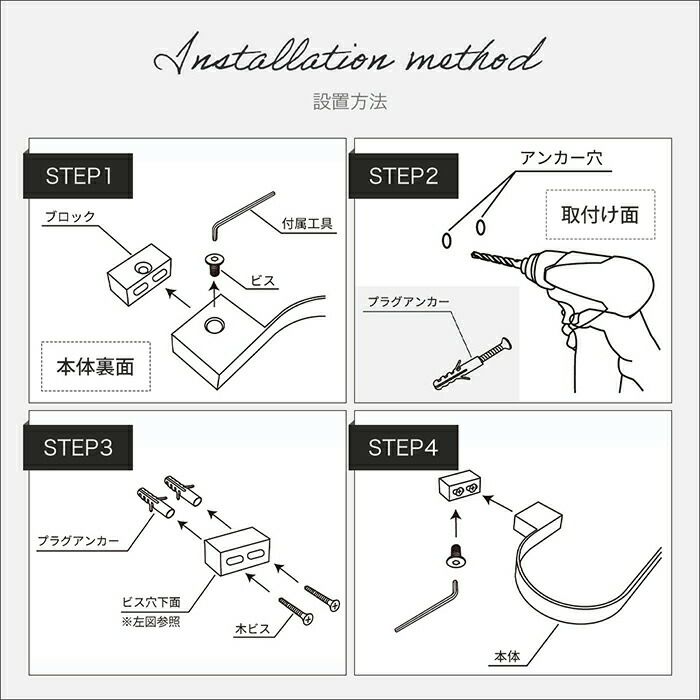 Installation method

設置方法

STEP1

ブロック

付属工具

ビス

本体裏面

STEP2

アンカー穴

取付け面

プラグアンカー

STEP3

プラグアンカー

ビス穴下面
※左図参照

木ビス

STEP4

本体