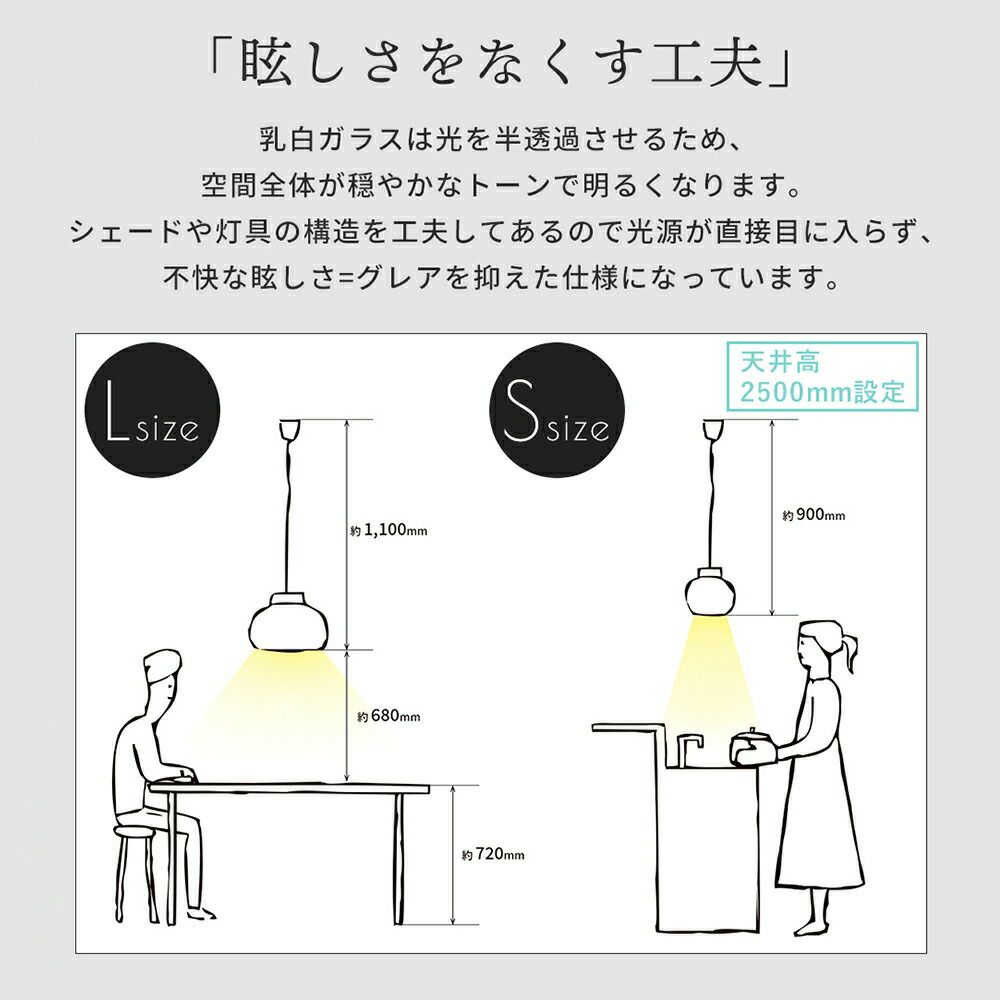 「眩しさをなくす工夫」

乳白ガラスは光を半透過させるため、
空間全体が穏やかなトーンで明るくなります。
シェードや灯具の構造を工夫してあるので光源が直接目に入らず、
不快な眩しさ=グレアを抑えた仕様になっています。

Lsize

約1,100mm

約680mm

約720mm

Ssize

天井高
2500mm設定

約900mm