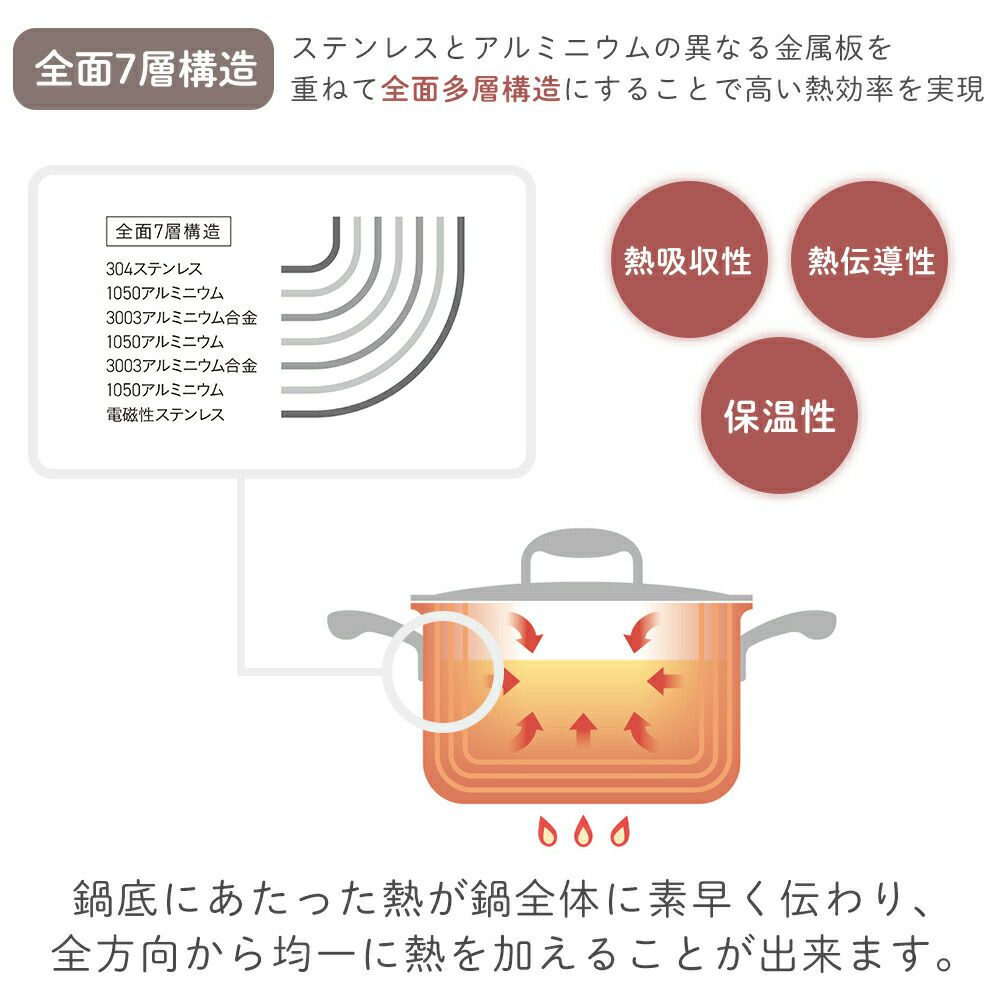 全面7層構造

ステンレスとアルミニウムの異なる金属板を重ねて全面多層構造にすることで高い熱効率を実現

全面7層構造
304ステンレス
1050アルミニウム
3003アルミニウム合金
1050アルミニウム
3003アルミニウム合金
1050アルミニウム
電磁性ステンレス

熱吸収性

熱伝導性

保温性

鍋底にあたった熱が鍋全体に素早く伝わり、全方向から均一に熱を加えることが出来ます。