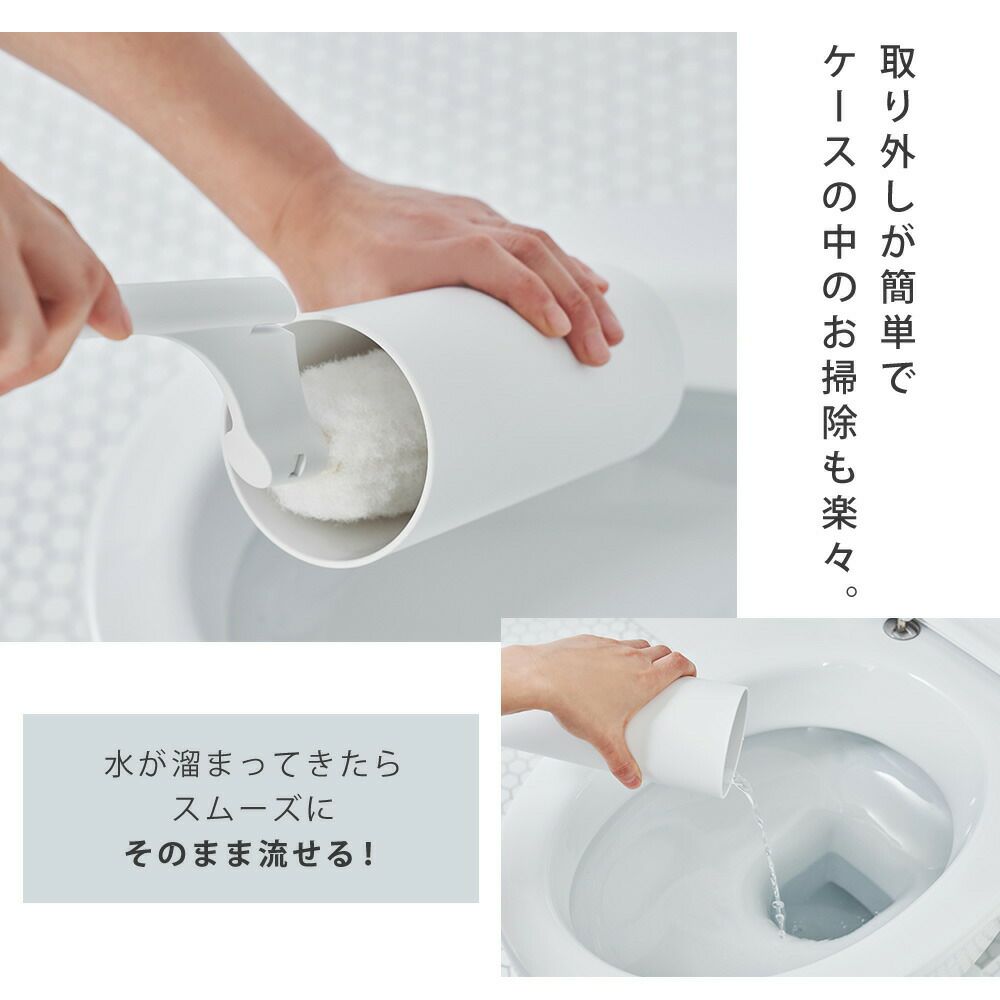 取り外しが簡単で
ケースの中のお掃除も楽々。

水が溜まってきたら
スムーズに
そのまま流せる！