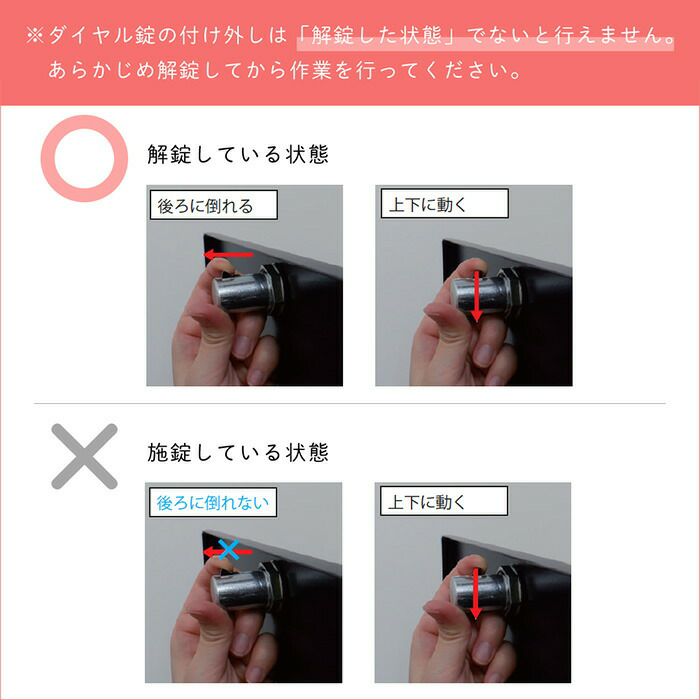 ※ダイヤル錠の付け外しは「解錠した状態」でないと行えません。
あらかじめ解錠してから作業を行ってください。

解錠している状態

後ろに倒れる

上下に動く

施錠している状態

後ろに倒れない

上下に動く