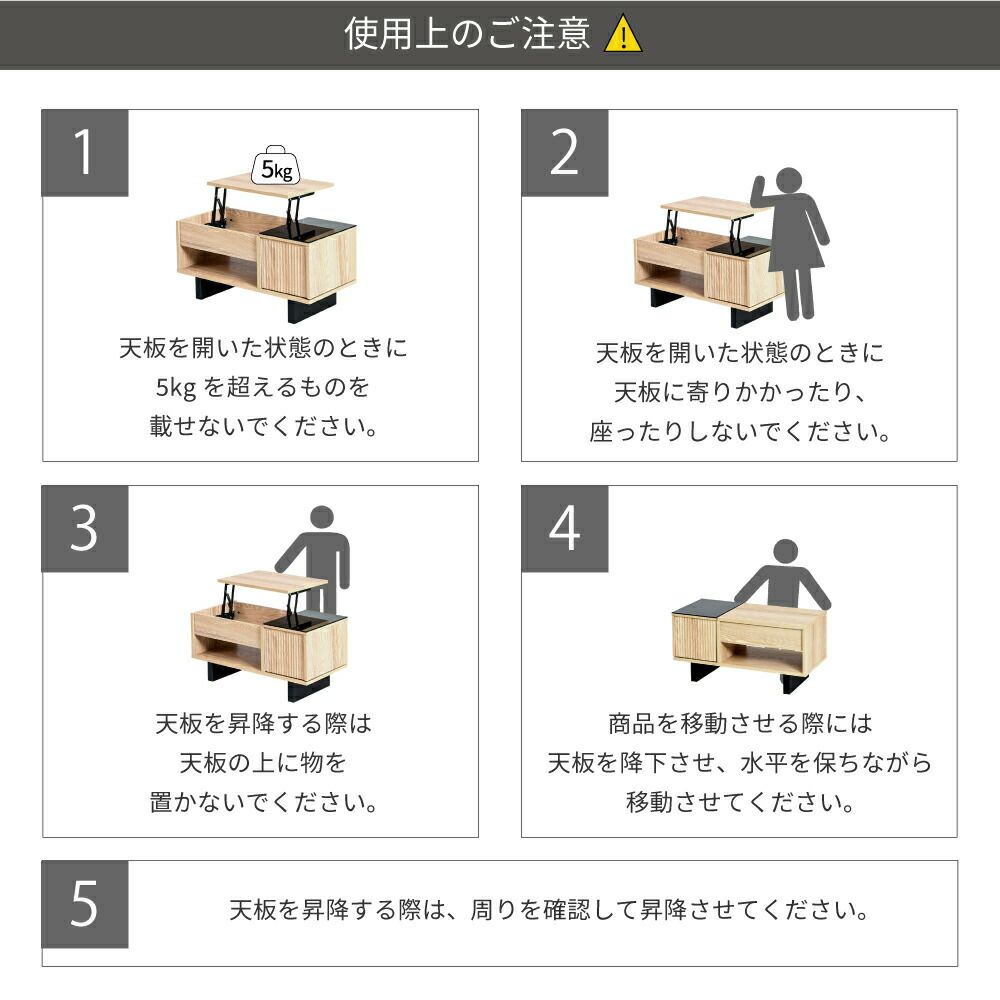 使用上のご注意

1

5kg

天板を開いた状態のときに
5kg を超えるものを
載せないでください。

2

天板を開いた状態のときに
天板に寄りかかったり、
座ったりしないでください。

3

天板を昇降する際は
天板の上に物を
置かないでください。

4

商品を移動させる際には
天板を降下させ、水平を保ちながら
移動させてください。

5

天板を昇降する際は、周りを確認して昇降させてください。