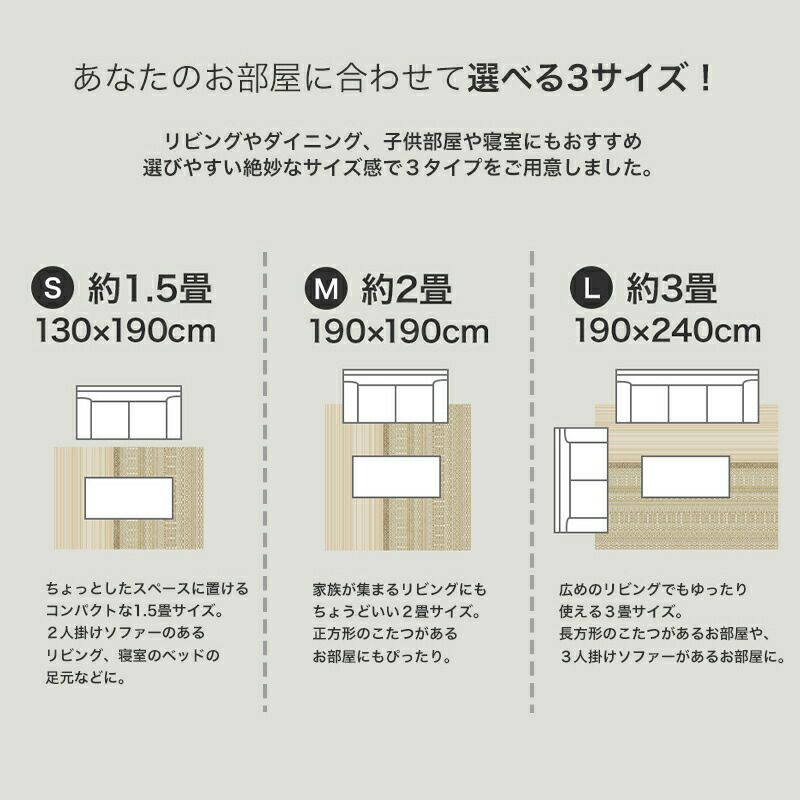 あなたのお部屋に合わせて選べる3サイズ！

リビングやダイニング、子供部屋や寝室にもおすすめ
選びやすい絶妙なサイズ感で３タイプをご用意しました。

S 約1.5畳
130×190cm

ちょっとしたスペースに置ける
コンパクトな1.5畳サイズ。
２人掛けソファーのある
リビング、寝室のベッドの
足元などに。

M 約2畳
190×190cm

家族が集まるリビングにも
ちょうどいい２畳サイズ。
正方形のこたつがある
お部屋にもぴったり。

L 約3畳
190×240cm

広めのリビングでもゆったり
使える３畳サイズ。
長方形のこたつがあるお部屋や、
３人掛けソファーがあるお部屋に。