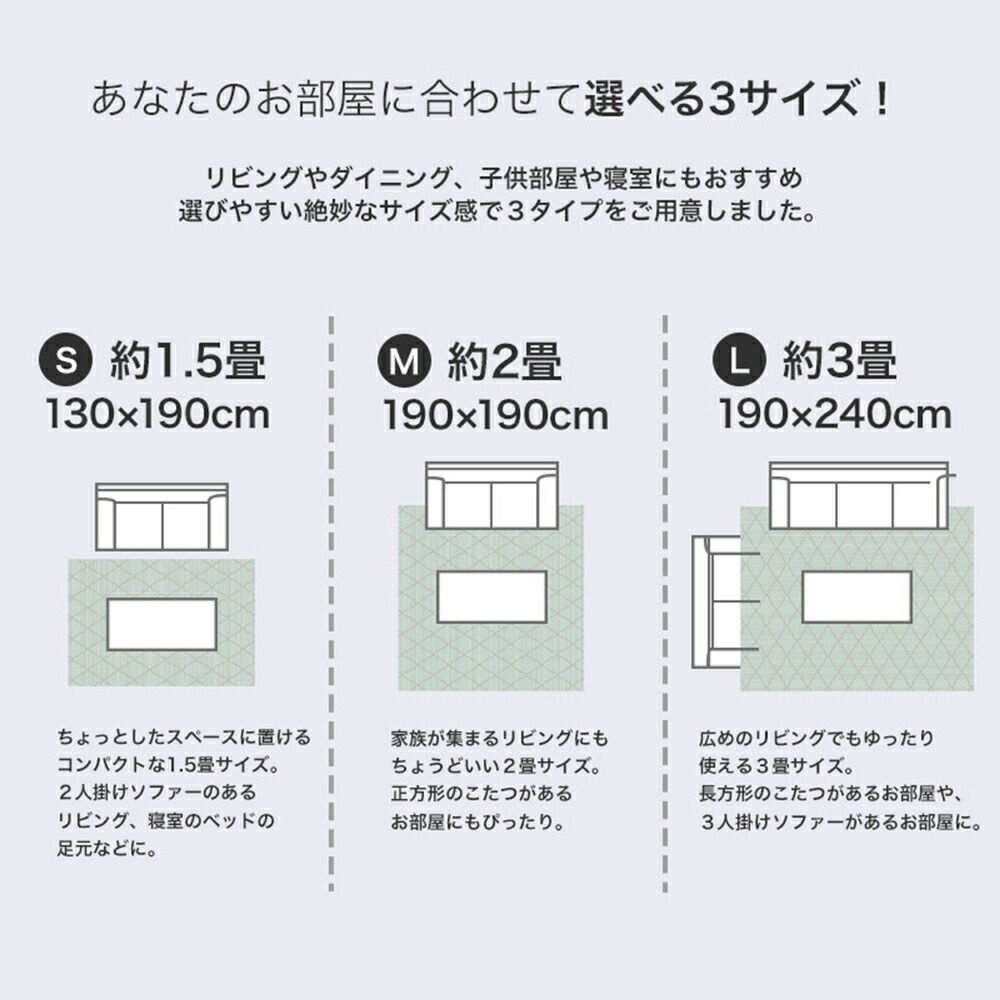 あなたのお部屋に合わせて選べる3サイズ！

リビングやダイニング、子供部屋や寝室にもおすすめ
選びやすい絶妙なサイズ感で３タイプをご用意しました。

S 約1.5畳
130×190cm

ちょっとしたスペースに置ける
コンパクトな1.5畳サイズ。
２人掛けソファーのある
リビング、寝室のベッドの
足元などに。

M 約2畳
190×190cm

家族が集まるリビングにも
ちょうどいい２畳サイズ。
正方形のこたつがある
お部屋にもぴったり。

L 約3畳
190×240cm

広めのリビングでもゆったり
使える３畳サイズ。
長方形のこたつがあるお部屋や、
３人掛けソファーがあるお部屋に。