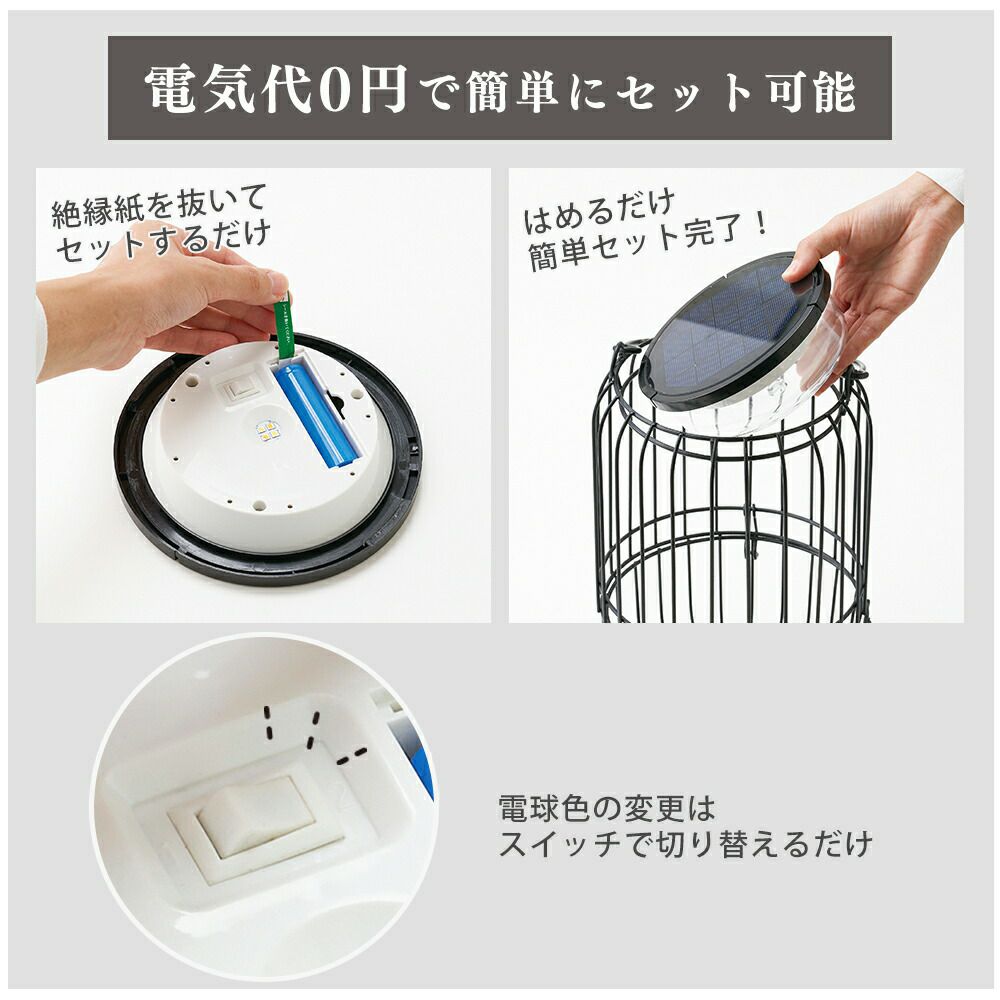 電気代0円で簡単にセット可能

絶縁紙を抜いて
セットするだけ

はめるだけ
簡単セット完了！

電球色の変更は
スイッチで切り替えるだけ