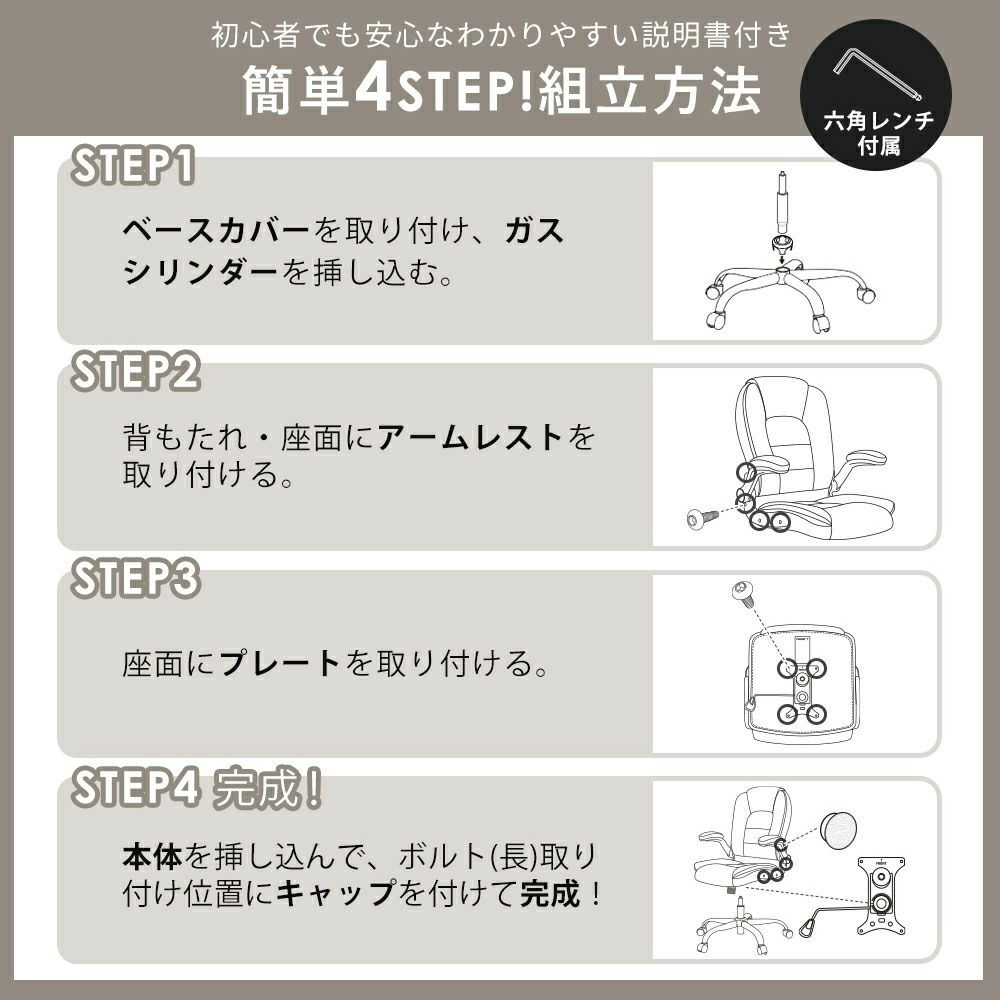 初心者でも安心なわかりやすい説明書付き
簡単4STEP!組立方法

六角レンチ付属

STEP1
ベースカバーを取り付け、ガスシリンダーを挿し込む。

STEP2
背もたれ・座面にアームレストを取り付ける。

STEP3
座面にプレートを取り付ける。

STEP4 完成!
本体を挿し込んで、ボルト(長)取り付け位置にキャップを付けて完成!