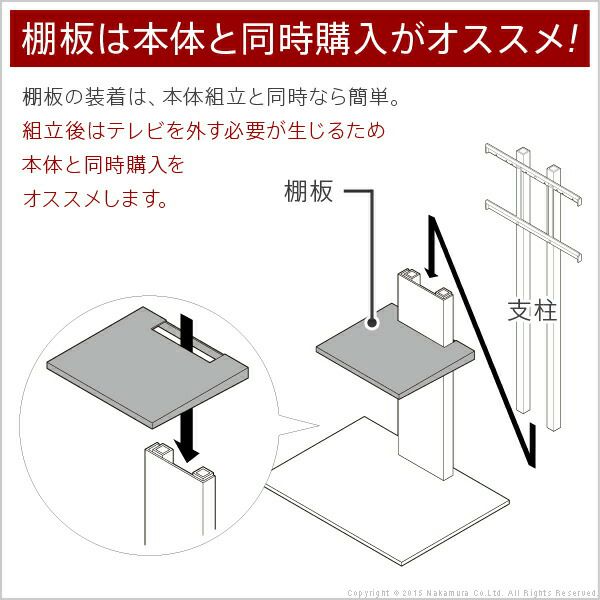 棚板は本体と同時購入がオススメ!

棚板の装着は、本体組立と同時なら簡単。
組立後はテレビを外す必要が生じるため本体と同時購入をオススメします。

棚板

支柱

Copyright © 2015 Nakamura Co.Ltd. All Rights Reserved.