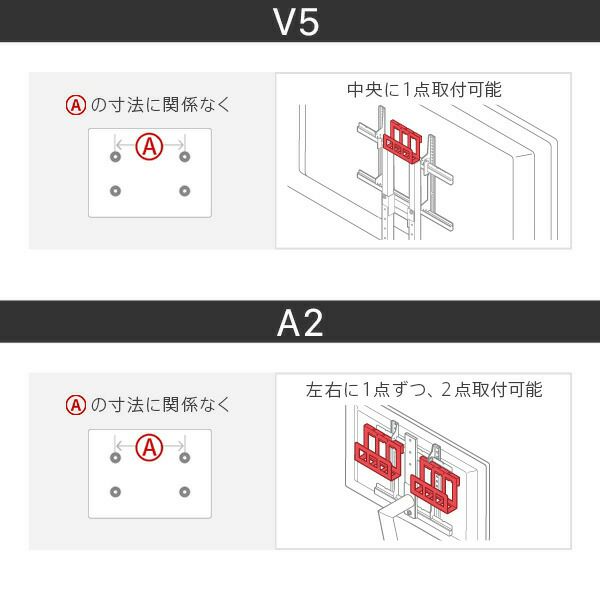 V5

Ⓐの寸法に関係なく

Ⓐ

中央に1点取付可能

A2

Ⓐの寸法に関係なく

Ⓐ

左右に1点ずつ、2点取付可能