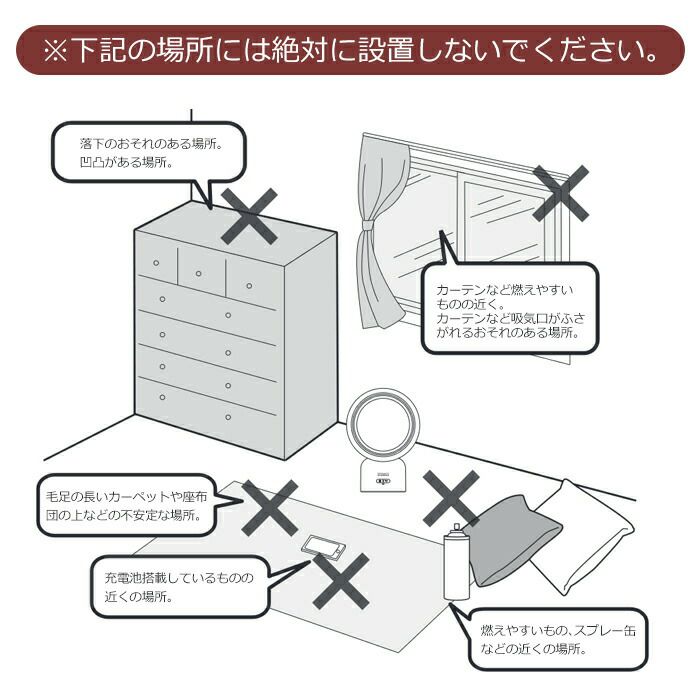 ※下記の場所には絶対に設置しないでください。

落下のおそれのある場所。
凹凸がある場所。

カーテンなど燃えやすいものの近く。
カーテンなど吸気口がふさがれるおそれのある場所。

毛足の長いカーペットや座布団の上などの不安定な場所。

充電池搭載しているものの近くの場所。

燃えやすいもの、スプレー缶などの近くの場所。