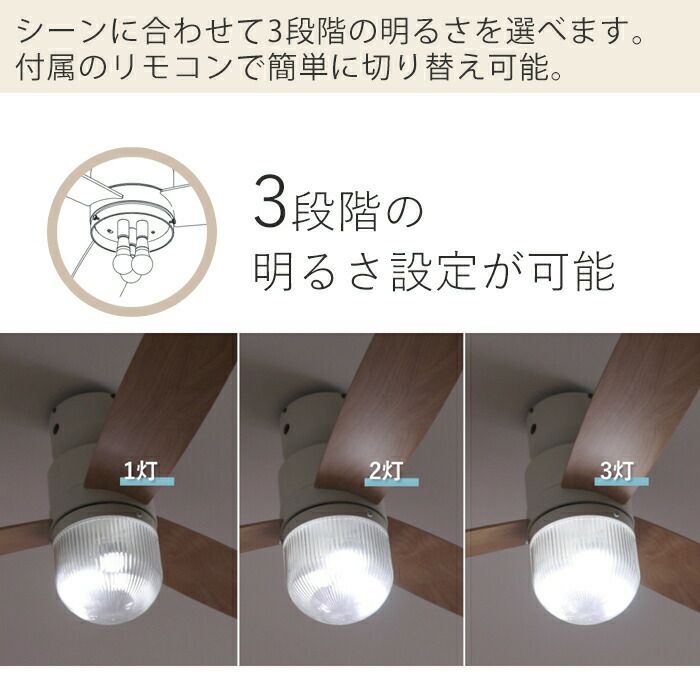 シーンに合わせて3段階の明るさを選べます。
付属のリモコンで簡単に切り替え可能。

3段階の
明るさ設定が可能

1灯

2灯

3灯