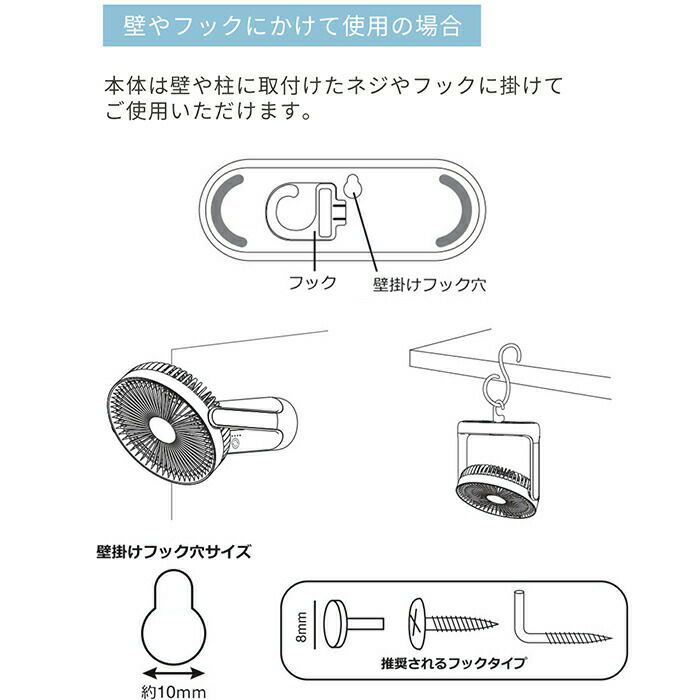 壁やフックにかけて使用の場合

本体は壁や柱に取付けたネジやフックに掛けてご使用いただけます。

フック

壁掛けフック穴

壁掛けフック穴サイズ

約10mm

8mm

推奨されるフックタイプ