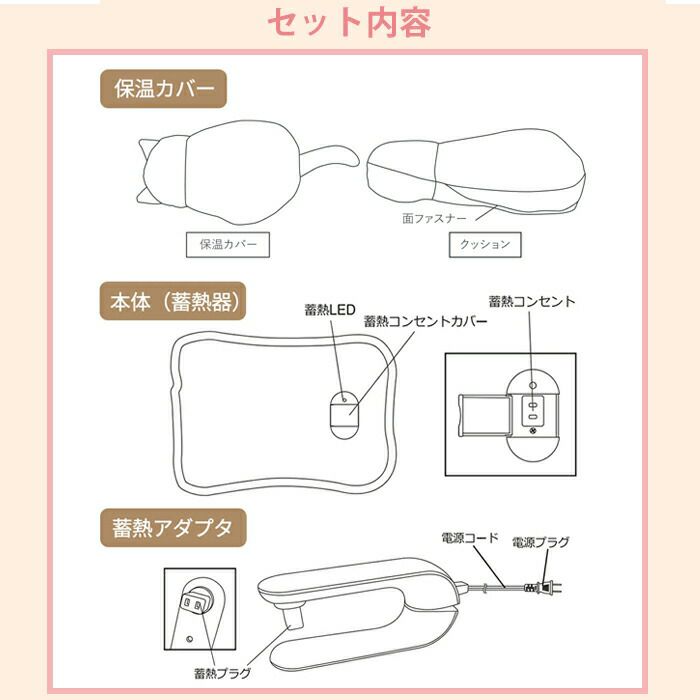 セット内容

保温カバー

面ファスナー

保温カバー

クッション

本体（蓄熱器）

蓄熱LED

蓄熱コンセントカバー

蓄熱コンセント

蓄熱アダプタ

電源コード

電源プラグ

蓄熱プラグ