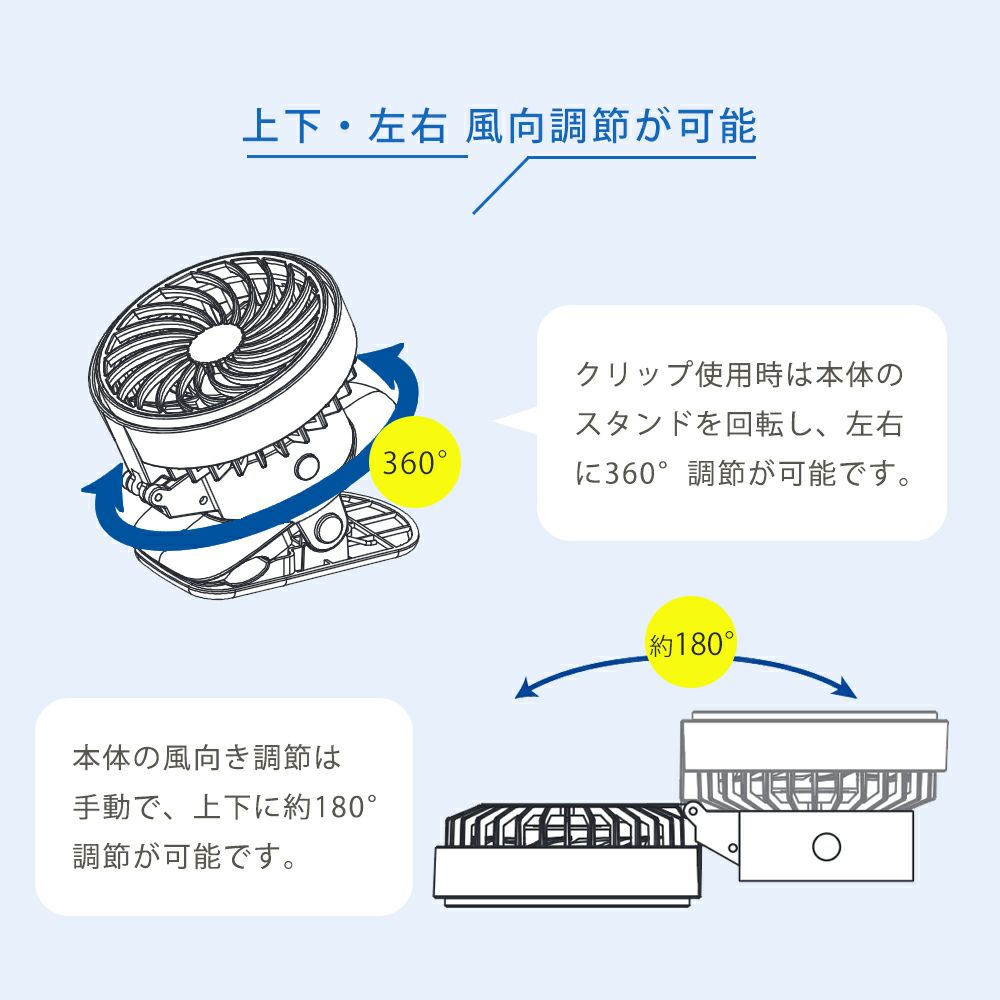 上下・左右 風向調節が可能

360°

クリップ使用時は本体のスタンドを回転し、左右に360°調節が可能です。

約180°

本体の風向き調節は手動で、上下に約180°調節が可能です。