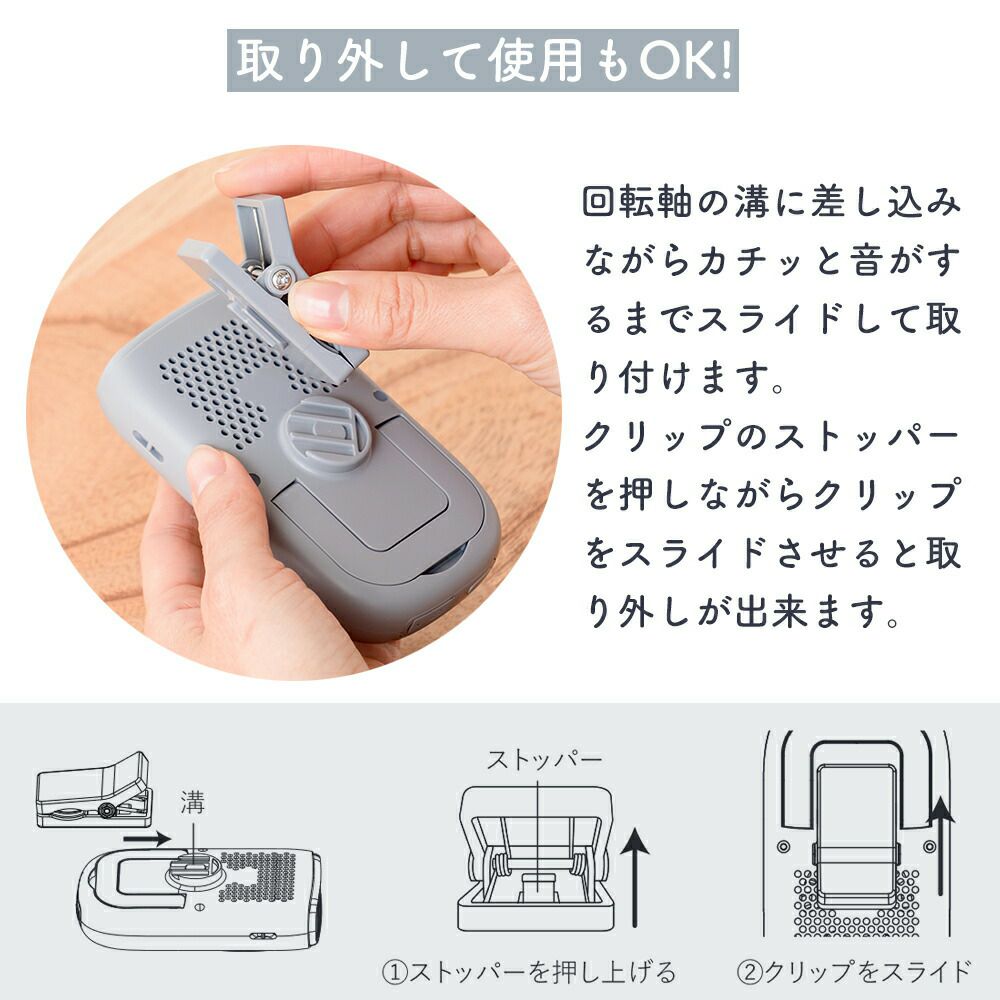 取り外して使用もOK!

回転軸の溝に差し込みながらカチッと音がするまでスライドして取り付けます。
クリップのストッパーを押しながらクリップをスライドさせると取り外しが出来ます。

溝

ストッパー

①ストッパーを押し上げる

②クリップをスライド