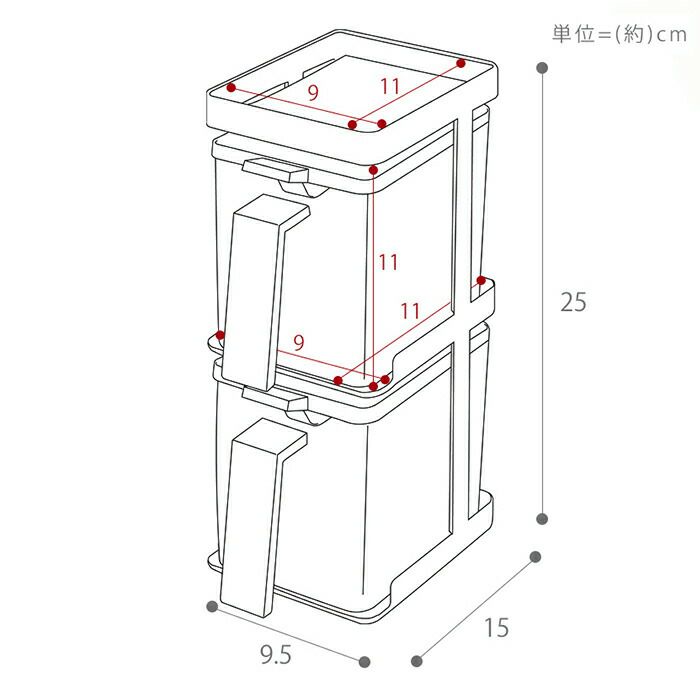 単位=(約)cm

9

11

11

11

9

25

15

9.5