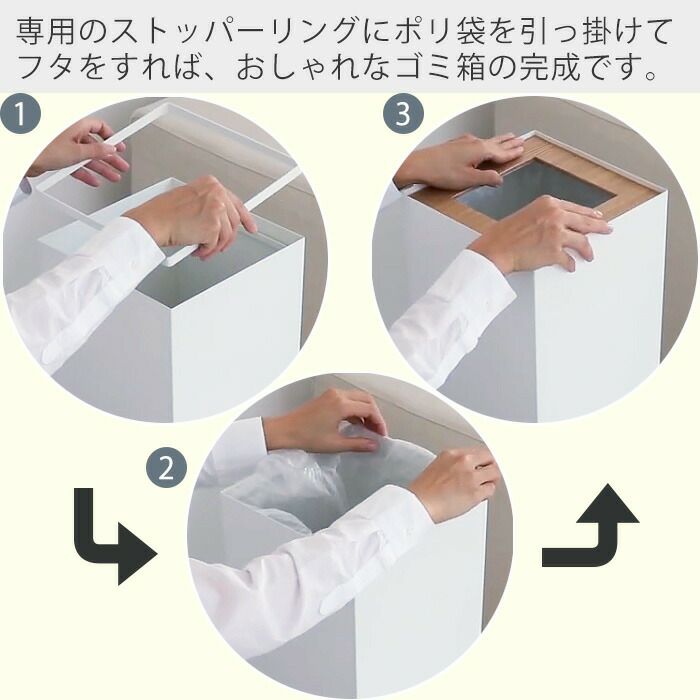 専用のストッパーリングにポリ袋を引っ掛けてフタをすれば、おしゃれなゴミ箱の完成です。

1

3

2