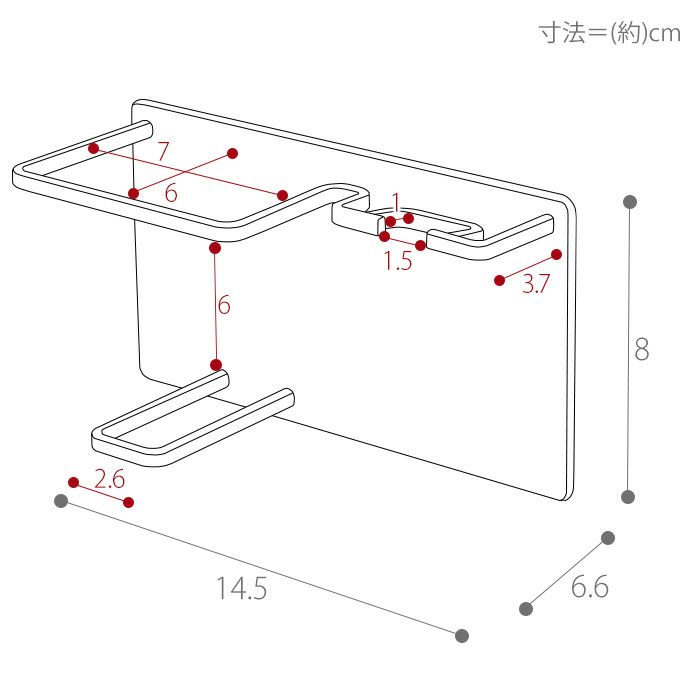 寸法＝(約)cm

7
6
1
1.5
3.7
6
8
2.6
14.5
6.6