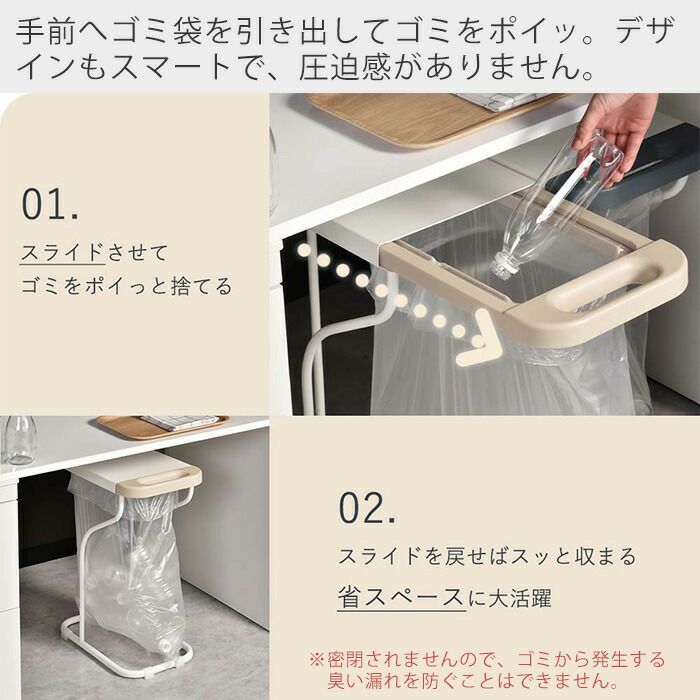 手前へゴミ袋を引き出してゴミをポイッ。デザインもスマートで、圧迫感がありません。

01.

スライドさせて
ゴミをポイっと捨てる

02.

スライドを戻せばスッと収まる
省スペースに大活躍

※密閉されませんので、ゴミから発生する臭い漏れを防ぐことはできません。