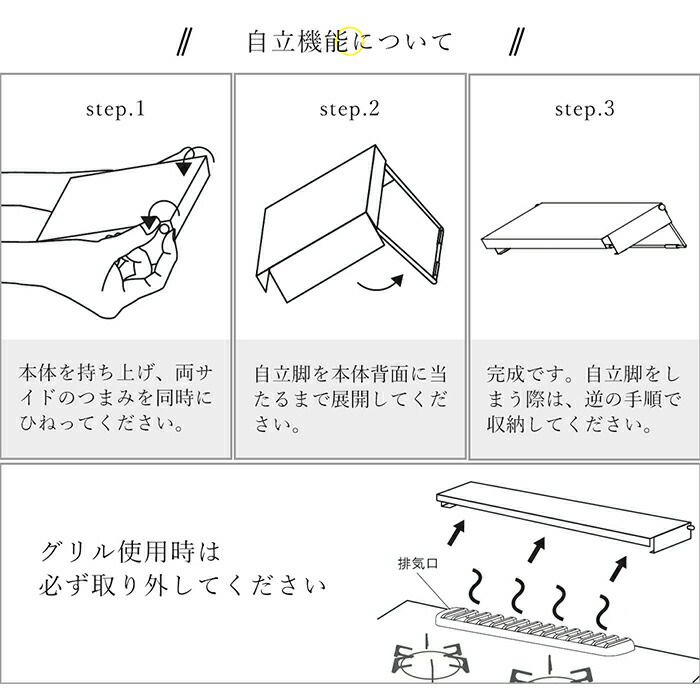 // 自立機能について //

step.1

本体を持ち上げ、両サイドのつまみを同時にひねってください。

step.2

自立脚を本体背面に当たるまで展開してください。

step.3

完成です。自立脚をしまう際は、逆の手順で収納してください。

グリル使用時は
必ず取り外してください

排気口