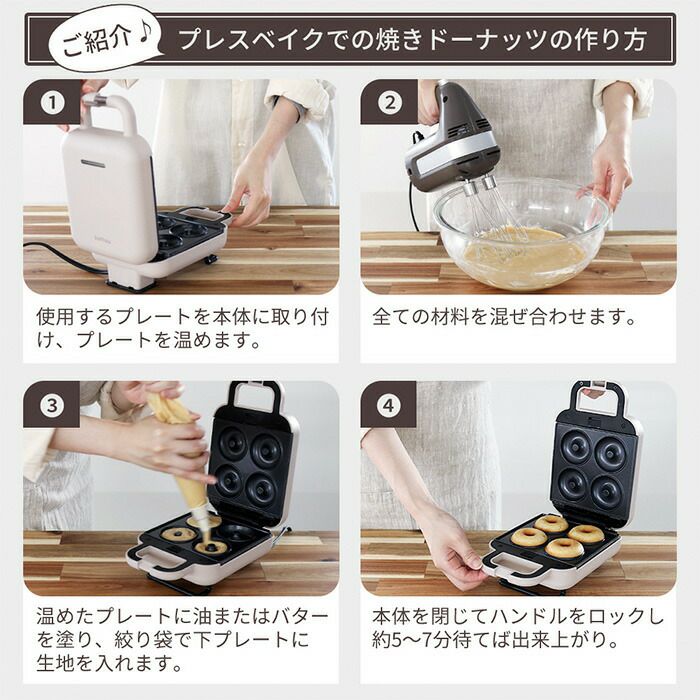 ご紹介♪ プレスベイクでの焼きドーナッツの作り方

1

使用するプレートを本体に取り付け、プレートを温めます。

2

全ての材料を混ぜ合わせます。

3

温めたプレートに油またはバターを塗り、絞り袋で下プレートに生地を入れます。

4

本体を閉じてハンドルをロックし約5〜7分待てば出来上がり。