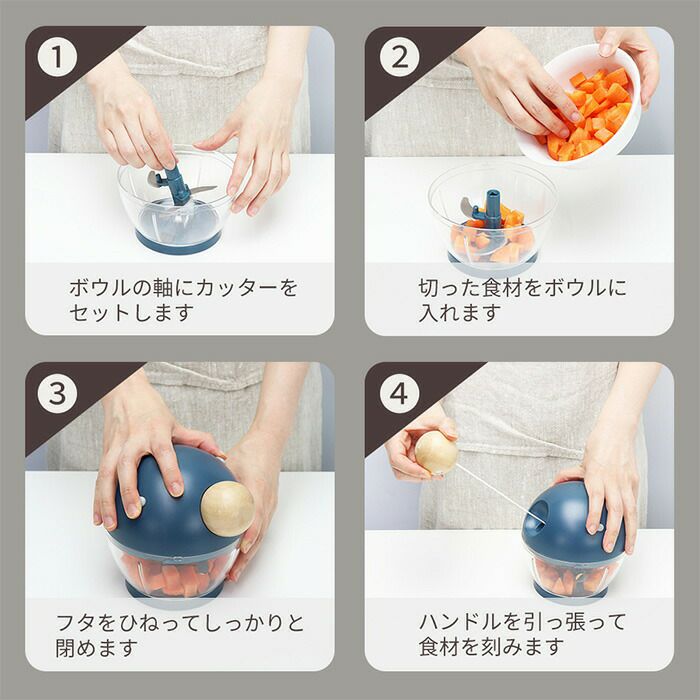 1

ボウルの軸にカッターをセットします

2

切った食材をボウルに入れます

3

フタをひねってしっかりと閉めます

4

ハンドルを引っ張って食材を刻みます