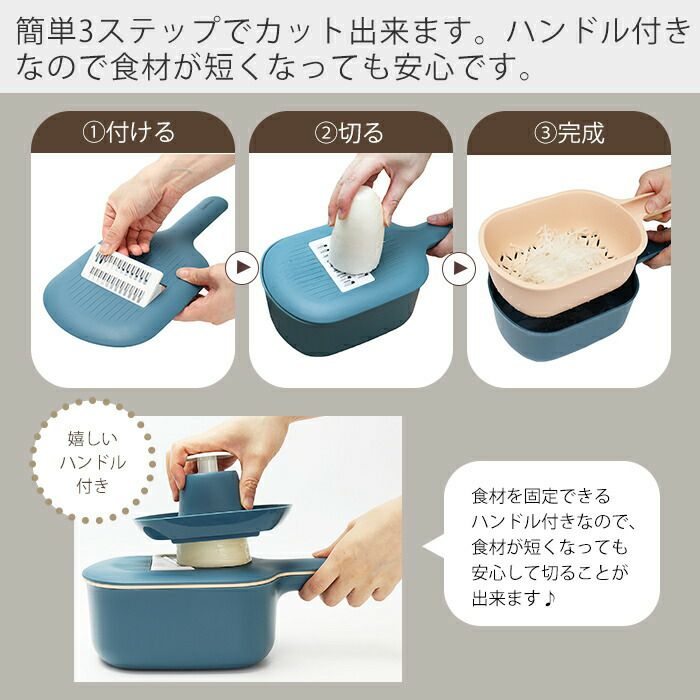 簡単3ステップでカット出来ます。ハンドル付きなので食材が短くなっても安心です。

①付ける

②切る

③完成

嬉しいハンドル付き

食材を固定できるハンドル付きなので、食材が短くなっても安心して切ることが出来ます♪