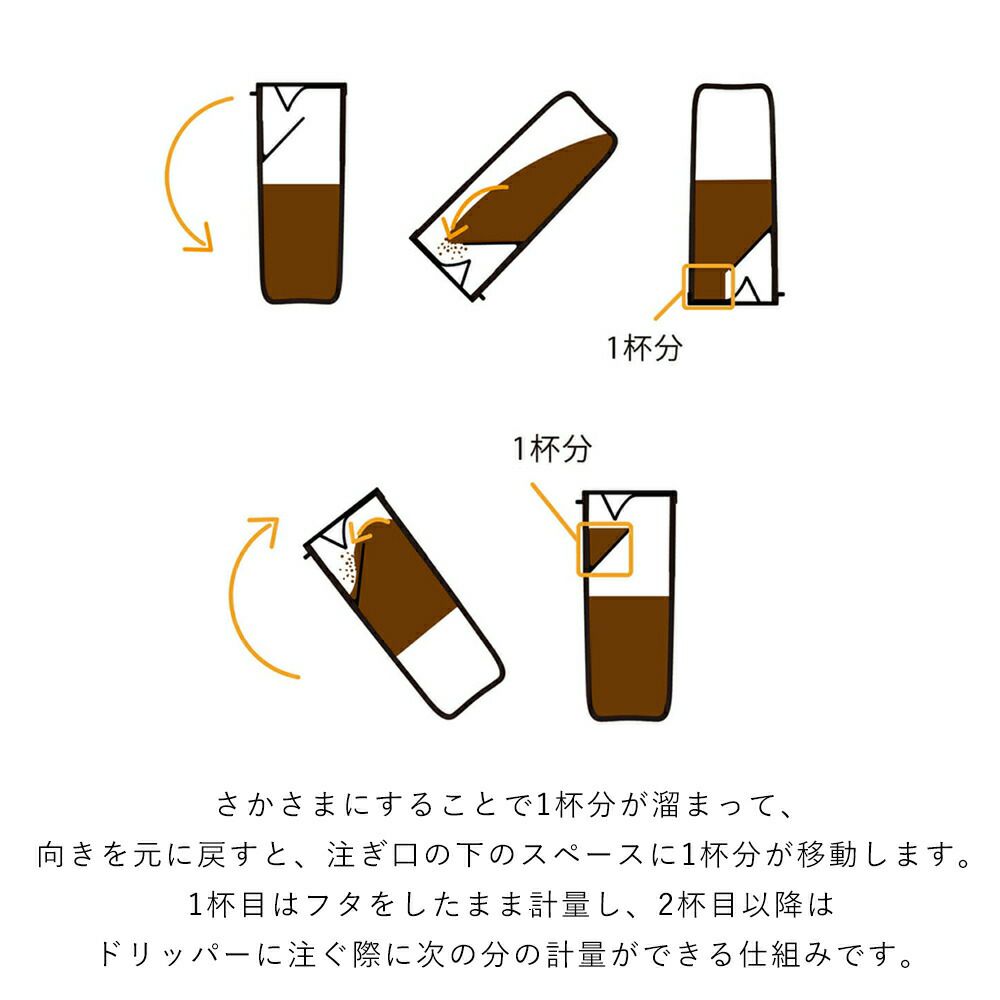 1杯分

1杯分

さかさまにすることで1杯分が溜まって、
向きを元に戻すと、注ぎ口の下のスペースに1杯分が移動します。
1杯目はフタをしたまま計量し、2杯目以降は
ドリッパーに注ぐ際に次の分の計量ができる仕組みです。