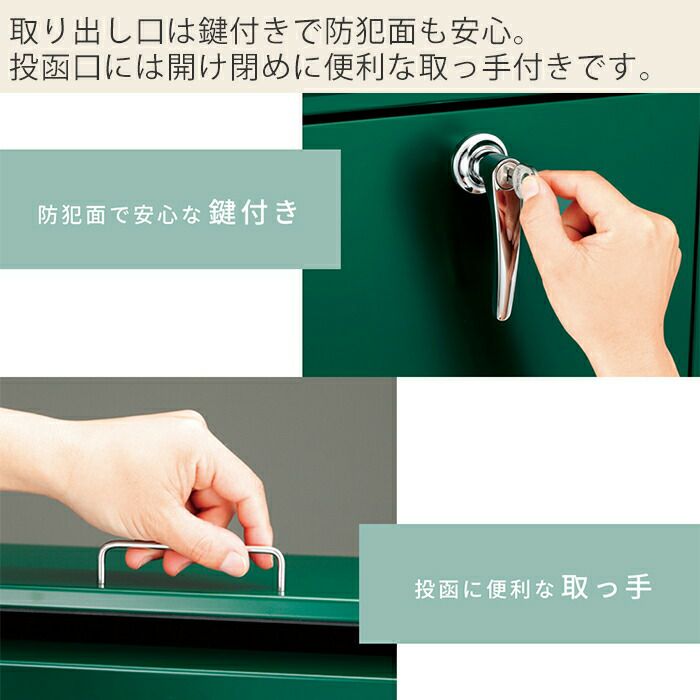 取り出し口は鍵付きで防犯面も安心。
投函口には開け閉めに便利な取っ手付きです。

防犯面で安心な鍵付き

投函に便利な取っ手