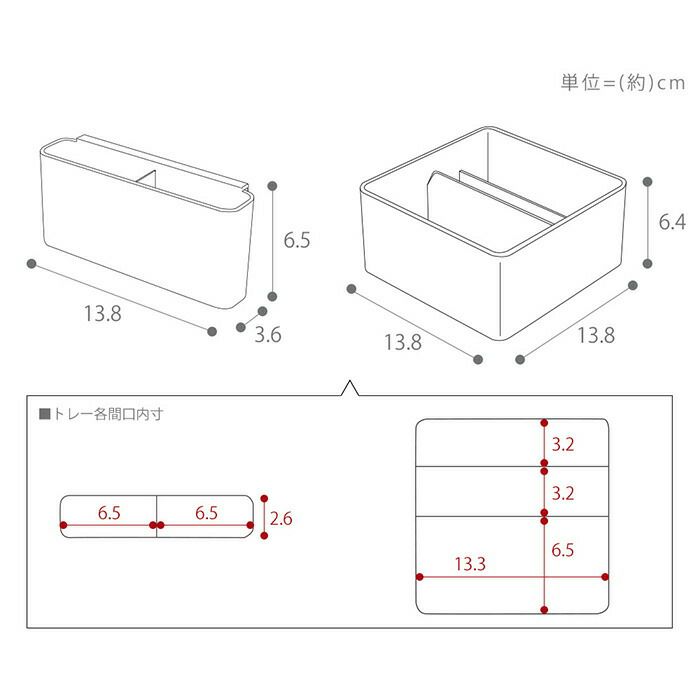 単位=(約)cm

6.5

13.8

3.6

6.4

13.8

13.8

■トレー各間口内寸

6.5

6.5

2.6

3.2

3.2

6.5

13.3