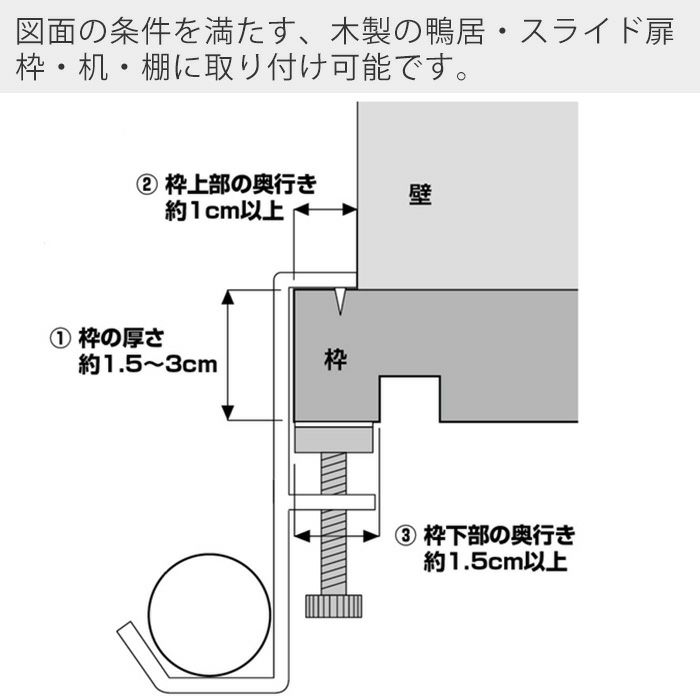 図面の条件を満たす、木製の鴨居・スライド扉枠・机・棚に取り付け可能です。

② 枠上部の奥行き
約1cm以上

壁

① 枠の厚さ
約1.5～3cm

枠

③ 枠下部の奥行き
約1.5cm以上