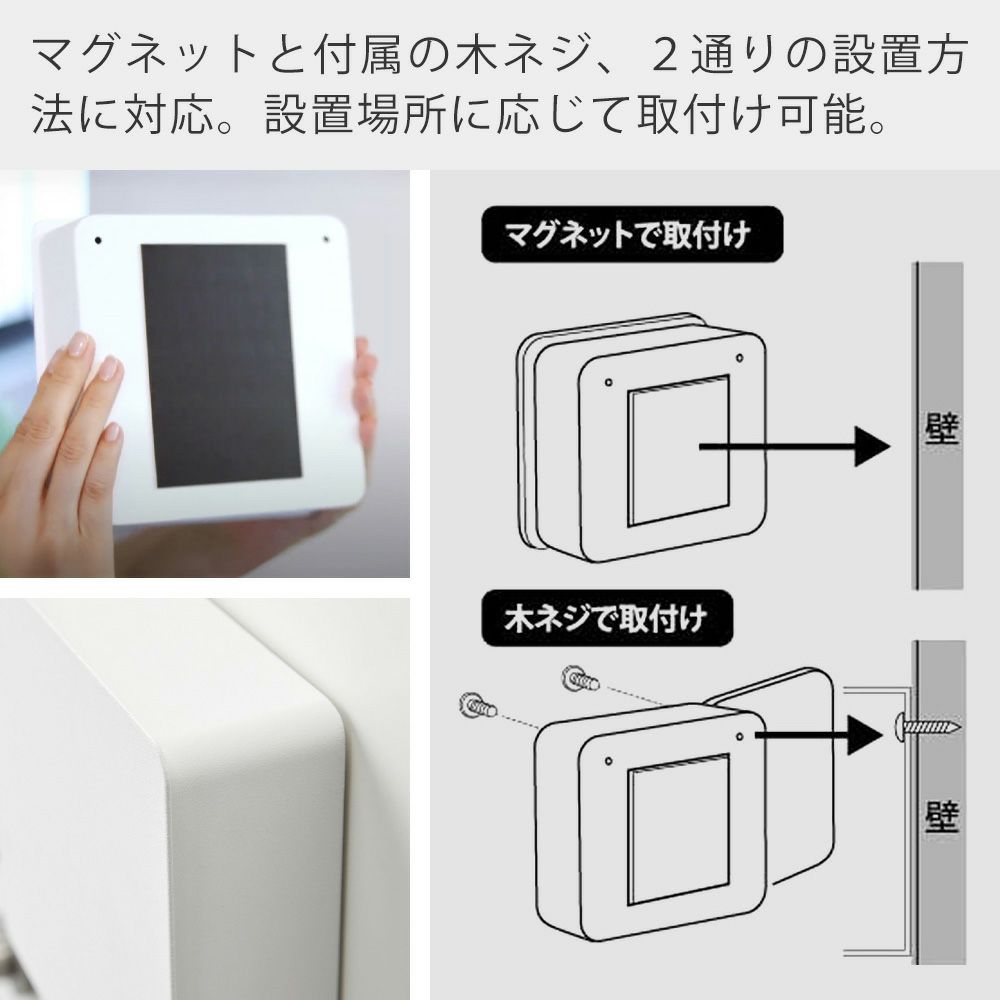 マグネットと付属の木ネジ、２通りの設置方法に対応。設置場所に応じて取付け可能。

マグネットで取付け

壁

木ネジで取付け

壁