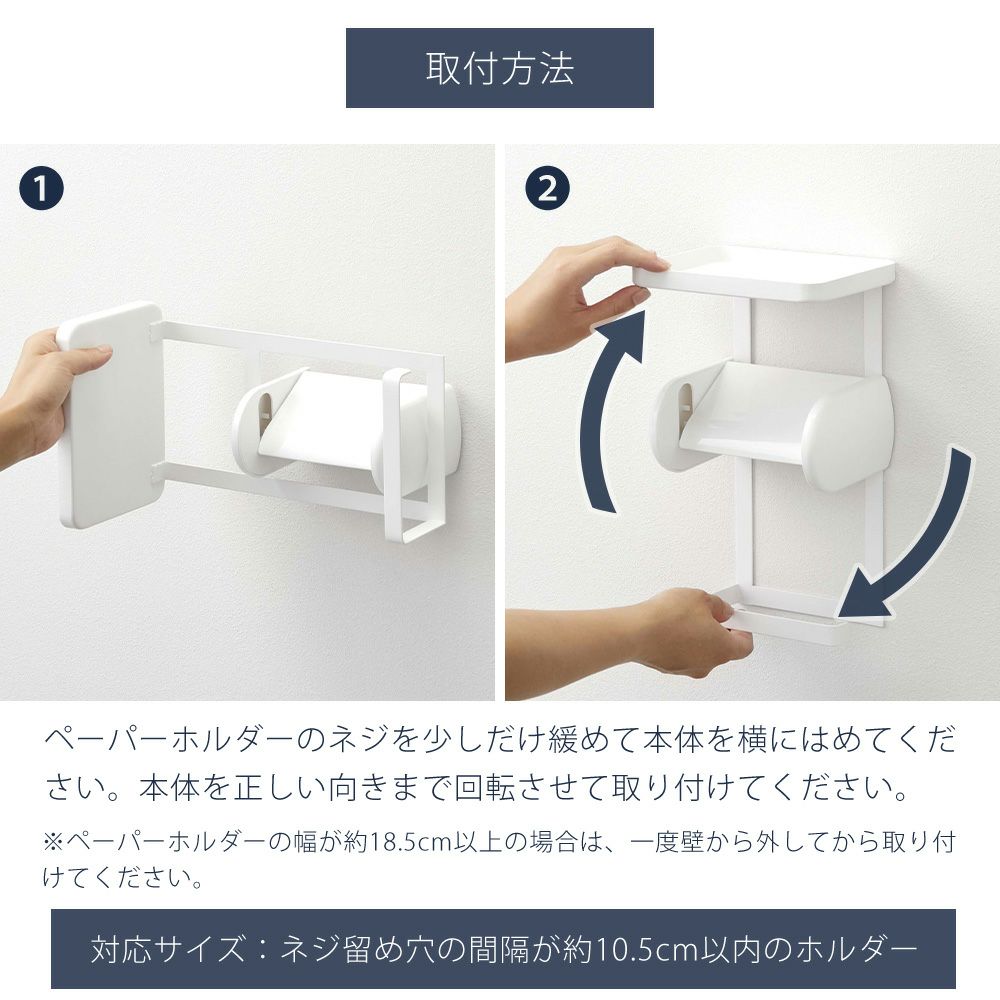 取付方法

1

2

ペーパーホルダーのネジを少しだけ緩めて本体を横にはめてください。本体を正しい向きまで回転させて取り付けてください。

※ペーパーホルダーの幅が約18.5cm以上の場合は、一度壁から外してから取り付けてください。

対応サイズ：ネジ留め穴の間隔が約10.5cm以内のホルダー