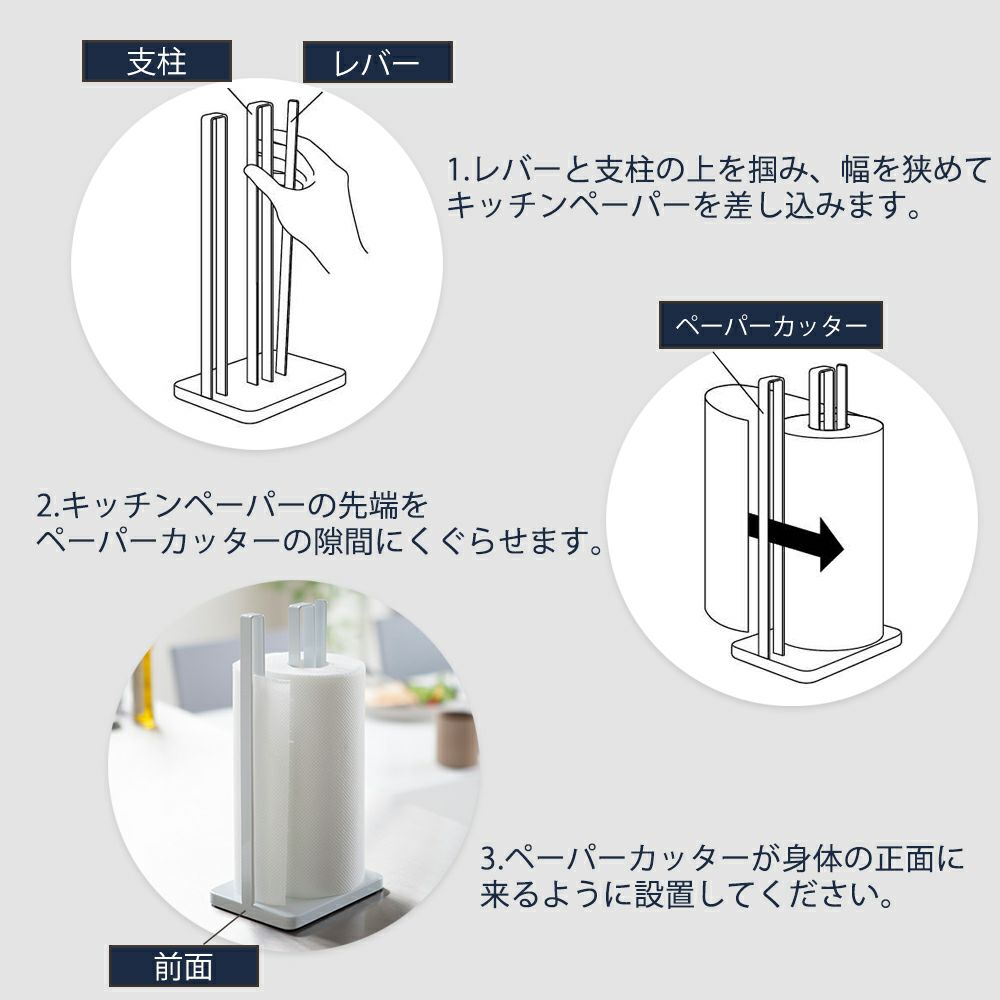 支柱

レバー

1.レバーと支柱の上を掴み、幅を狭めてキッチンペーパーを差し込みます。

ペーパーカッター

2.キッチンペーパーの先端をペーパーカッターの隙間にくぐらせます。

3.ペーパーカッターが身体の正面に来るように設置してください。

前面