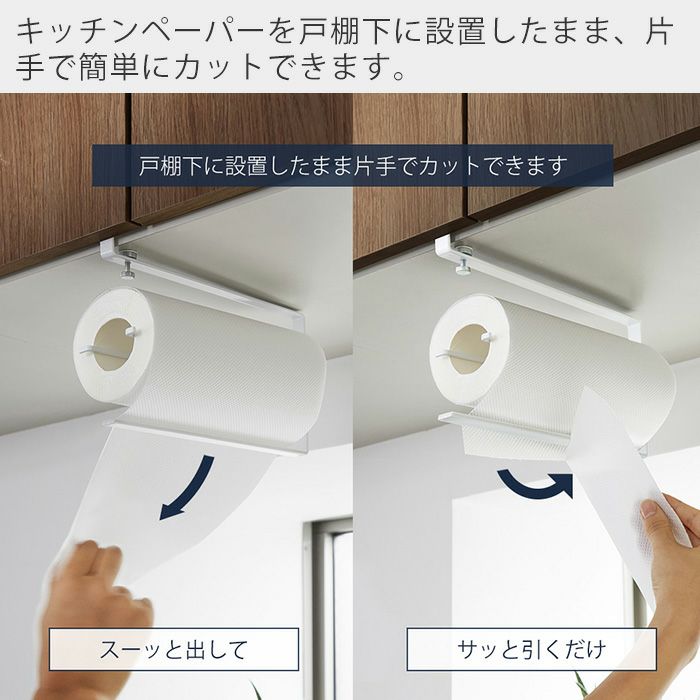 キッチンペーパーを戸棚下に設置したまま、片手で簡単にカットできます。

戸棚下に設置したまま片手でカットできます

スーッと出して

サッと引くだけ