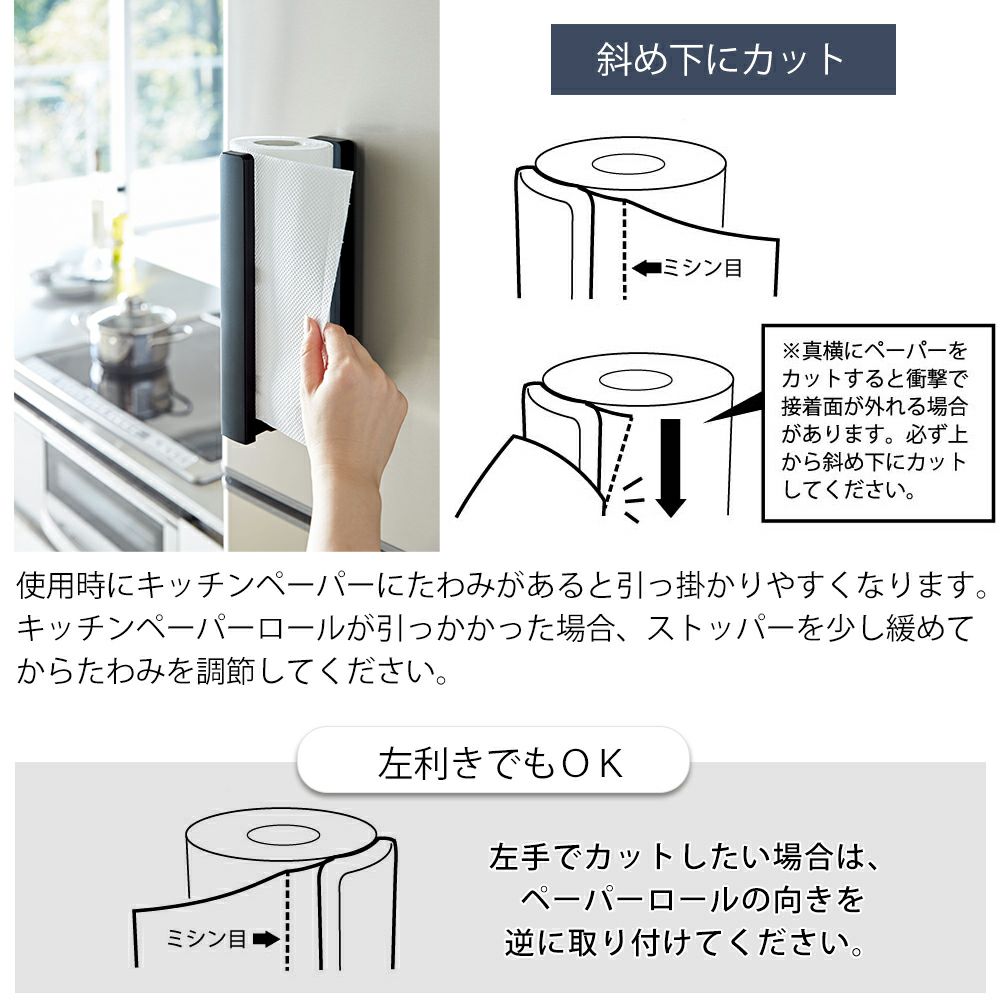 斜め下にカット

ミシン目

※真横にペーパーをカットすると衝撃で接着面が外れる場合があります。必ず上から斜め下にカットしてください。

使用時にキッチンペーパーにたわみがあると引っ掛かりやすくなります。キッチンペーパーロールが引っかかった場合、ストッパーを少し緩めてからたわみを調節してください。

左利きでもＯＫ

ミシン目

左手でカットしたい場合は、ペーパーロールの向きを逆に取り付けてください。