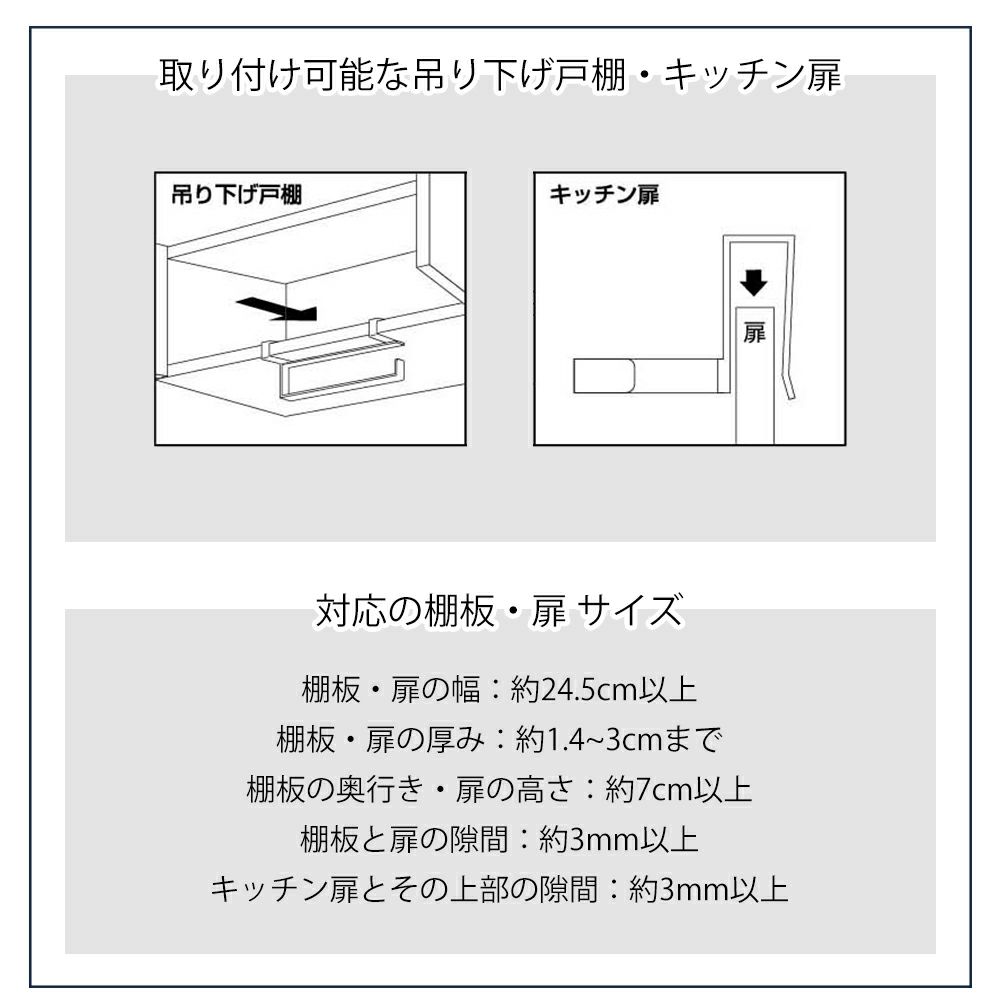 取り付け可能な吊り下げ戸棚・キッチン扉

吊り下げ戸棚

キッチン扉

扉

対応の棚板・扉 サイズ

棚板・扉の幅：約24.5cm以上
棚板・扉の厚み：約1.4~3cmまで
棚板の奥行き・扉の高さ：約7cm以上
棚板と扉の隙間：約3mm以上
キッチン扉とその上部の隙間：約3mm以上