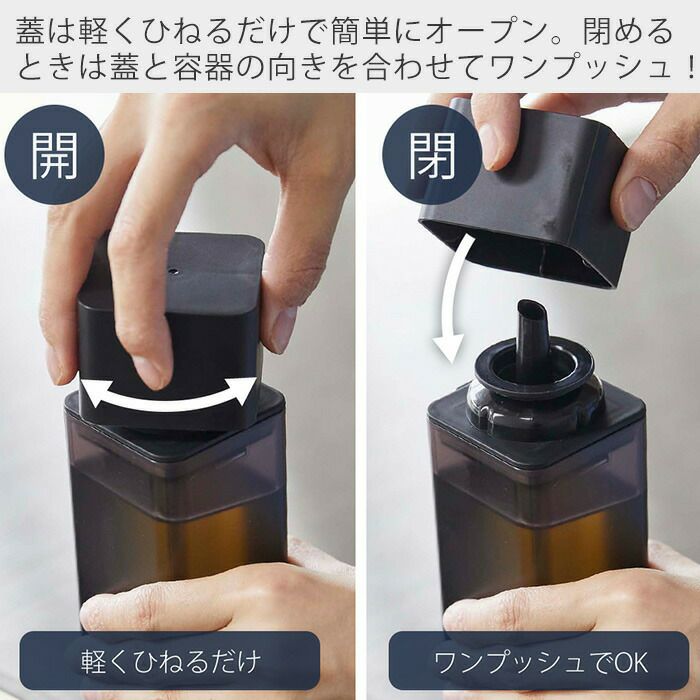 蓋は軽くひねるだけで簡単にオープン。閉めるときは蓋と容器の向きを合わせてワンプッシュ！

開

軽くひねるだけ

閉

ワンプッシュでOK