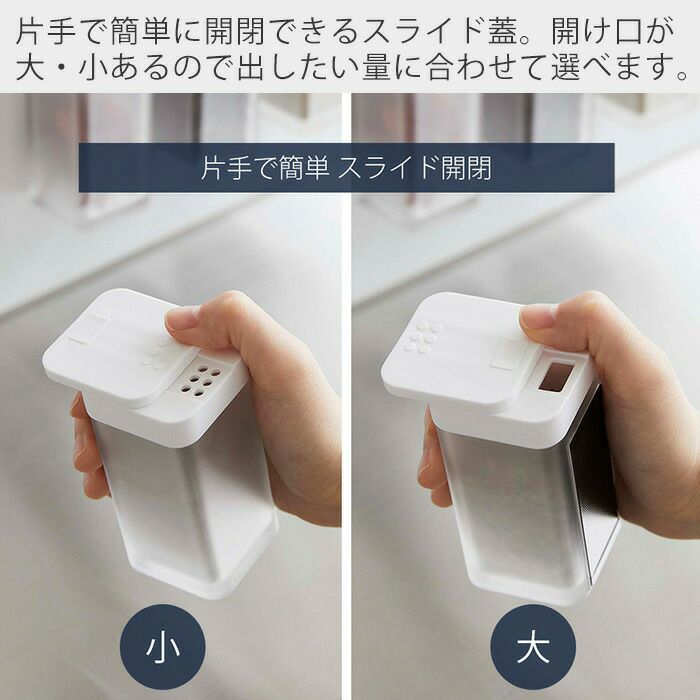 片手で簡単に開閉できるスライド蓋。開け口が大・小あるので出したい量に合わせて選べます。

片手で簡単 スライド開閉

小

大