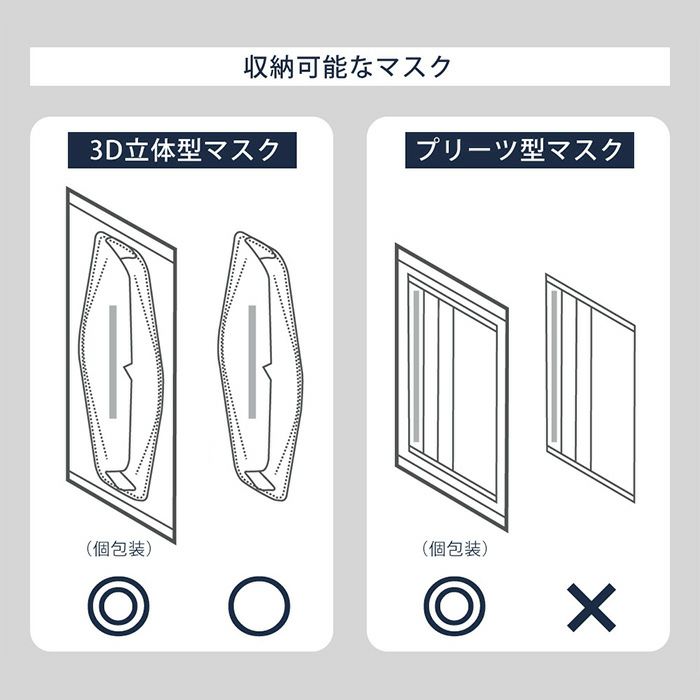 収納可能なマスク

3D立体型マスク

（個包装）

◎ ○

プリーツ型マスク

（個包装）

◎ ×