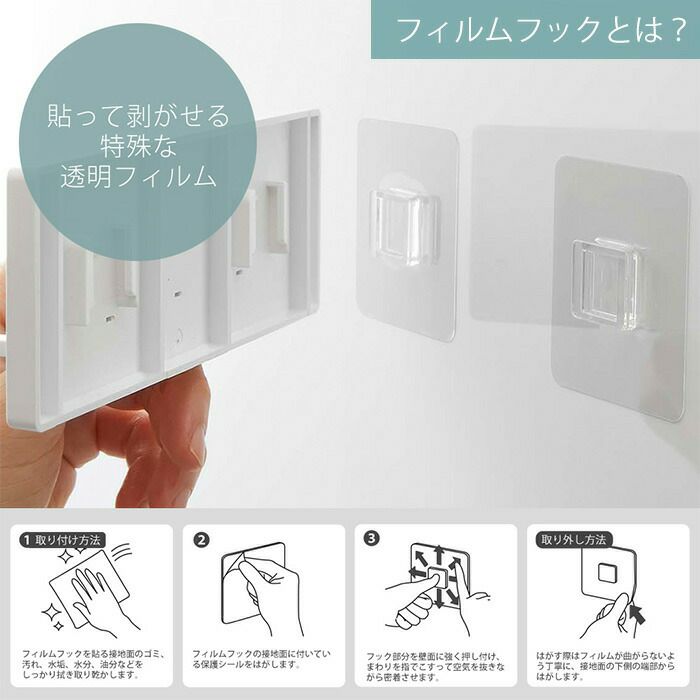 フィルムフックとは？

貼って剥がせる
特殊な
透明フィルム

1 取り付け方法

フィルムフックを貼る接地面のゴミ、汚れ、水垢、水分、油分などをしっかり拭き取り乾かします。

2

フィルムフックの接地面に付いている保護シールをはがします。

3

フック部分を壁面に強く押し付け、まわりを指でこすって空気を抜きながら密着させます。

取り外し方法

はがす際はフィルムが曲がらないよう丁寧に、接地面の下側の端部からはがします。