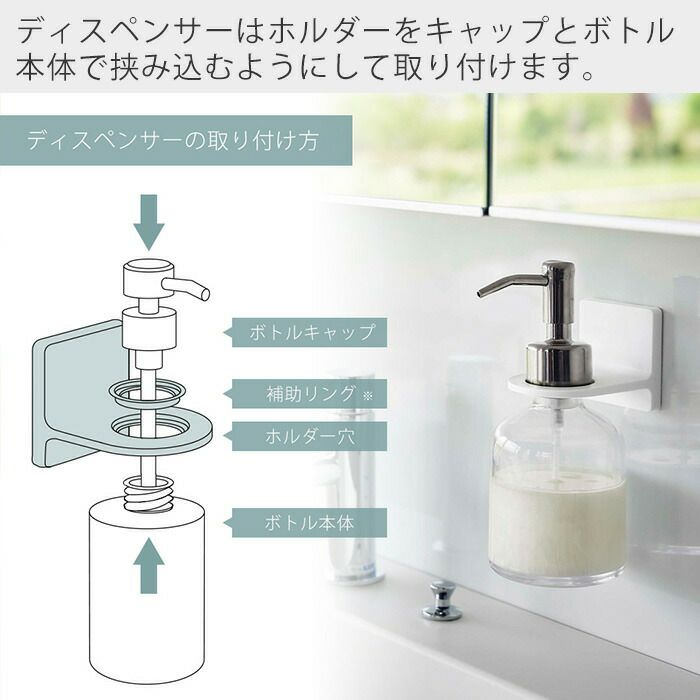 ディスペンサーはホルダーをキャップとボトル本体で挟み込むようにして取り付けます。

ディスペンサーの取り付け方

ボトルキャップ

補助リング ※

ホルダー穴

ボトル本体