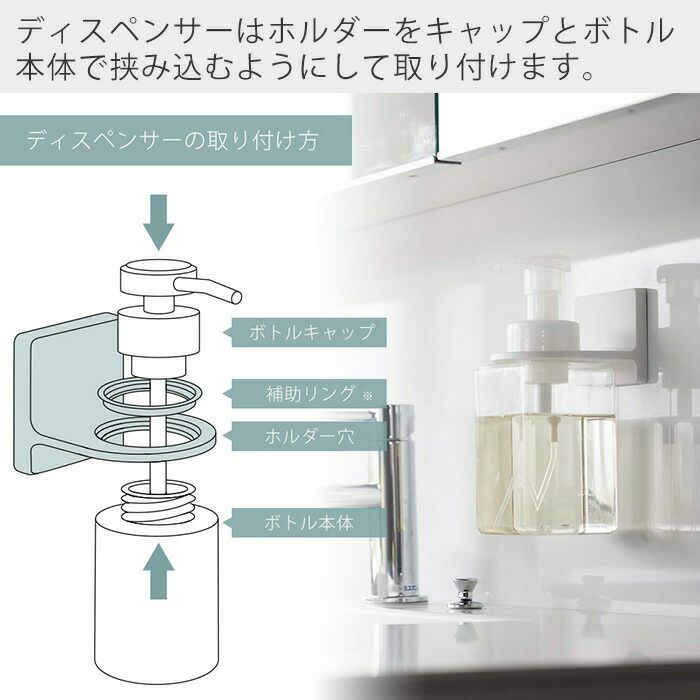 ディスペンサーはホルダーをキャップとボトル本体で挟み込むようにして取り付けます。

ディスペンサーの取り付け方

ボトルキャップ

補助リング ※

ホルダー穴

ボトル本体