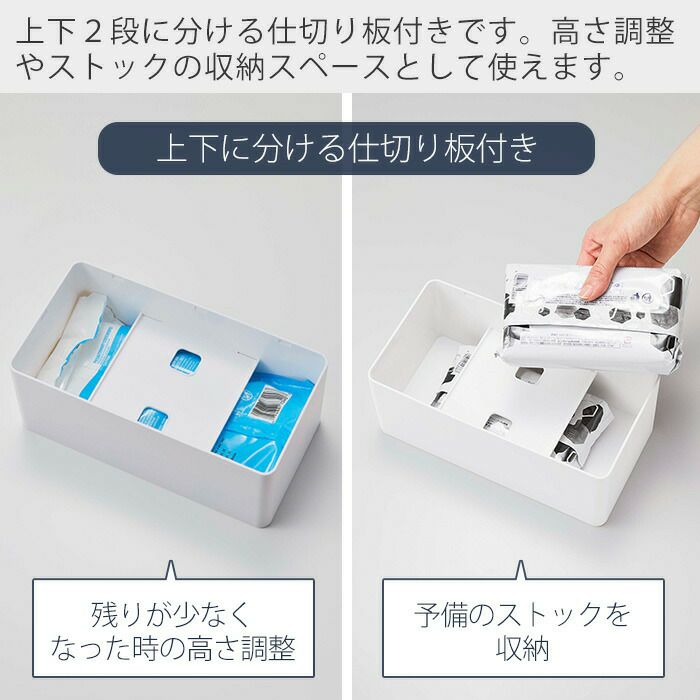 上下２段に分ける仕切り板付きです。高さ調整やストックの収納スペースとして使えます。

上下に分ける仕切り板付き

残りが少なくなった時の高さ調整

予備のストックを収納