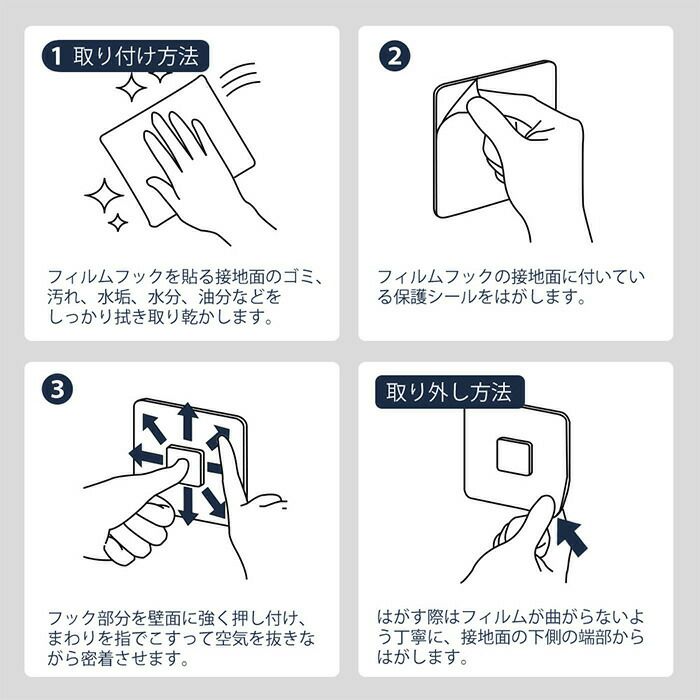 1 取り付け方法

フィルムフックを貼る接地面のゴミ、汚れ、水垢、水分、油分などをしっかり拭き取り乾かします。

2

フィルムフックの接地面に付いている保護シールをはがします。

3

フック部分を壁面に強く押し付け、まわりを指でこすって空気を抜きながら密着させます。

取り外し方法

はがす際はフィルムが曲がらないよう丁寧に、接地面の下側の端部からはがします。