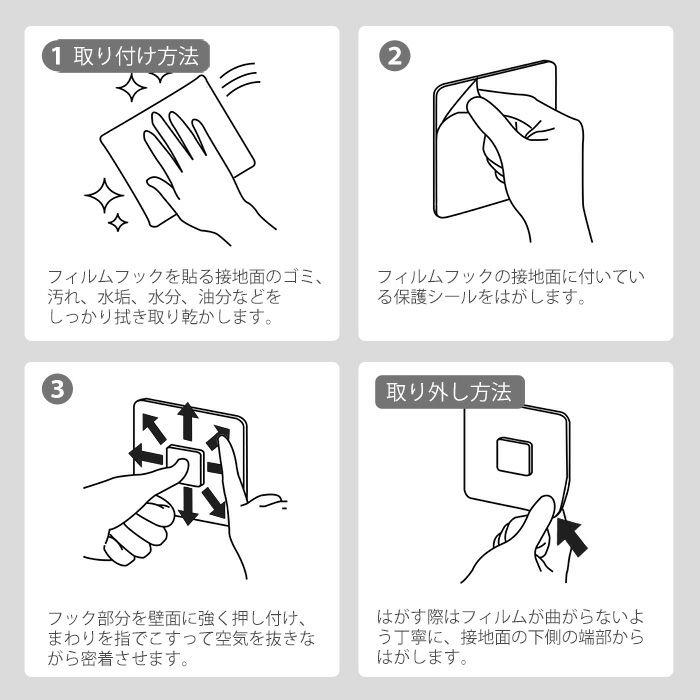 1 取り付け方法

フィルムフックを貼る接地面のゴミ、汚れ、水垢、水分、油分などをしっかり拭き取り乾かします。

2

フィルムフックの接地面に付いている保護シールをはがします。

3

フック部分を壁面に強く押し付け、まわりを指でこすって空気を抜きながら密着させます。

取り外し方法

はがす際はフィルムが曲がらないよう丁寧に、接地面の下側の端部からはがします。