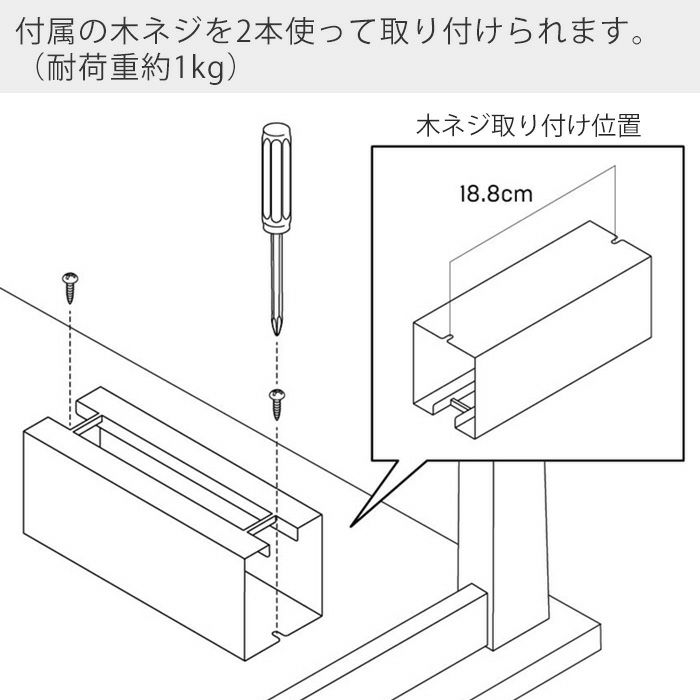 付属の木ネジを2本使って取り付けられます。
（耐荷重約1kg）

木ネジ取り付け位置

18.8cm