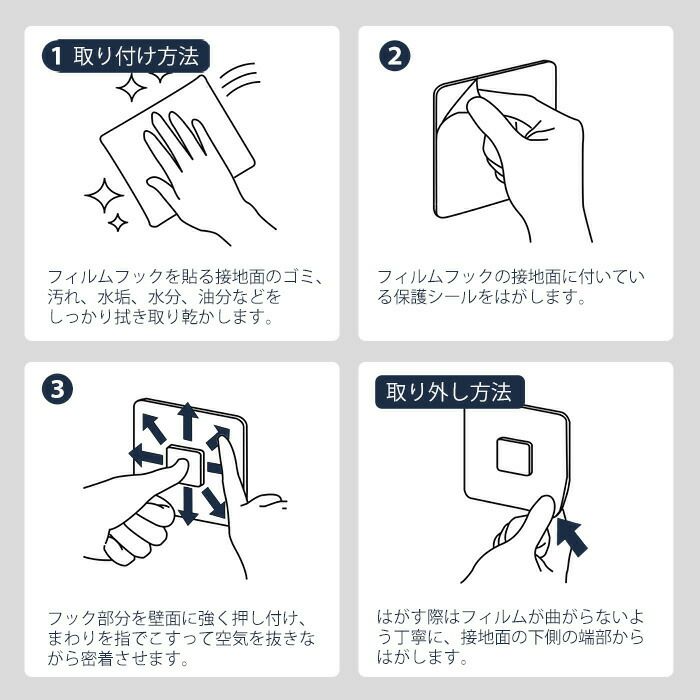 1 取り付け方法

フィルムフックを貼る接地面のゴミ、汚れ、水垢、水分、油分などをしっかり拭き取り乾かします。

2

フィルムフックの接地面に付いている保護シールをはがします。

3

フック部分を壁面に強く押し付け、まわりを指でこすって空気を抜きながら密着させます。

取り外し方法

はがす際はフィルムが曲がらないよう丁寧に、接地面の下側の端部からはがします。